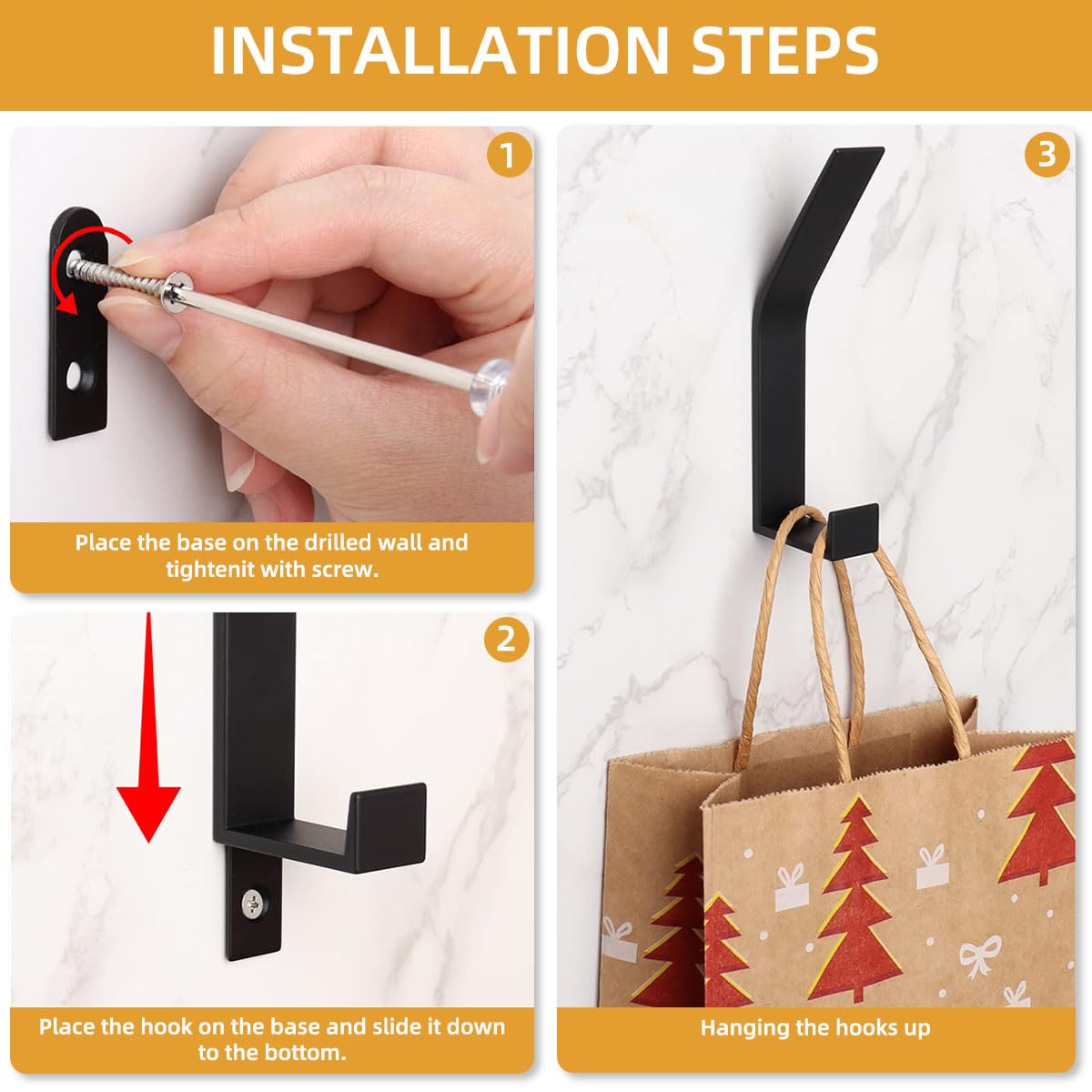 INSTALLATION STEPS

1

Place the base on the drilled wall and tightenit with screw.

2

Place the hook on the base and slide it down to the bottom.

3

Hanging the hooks up