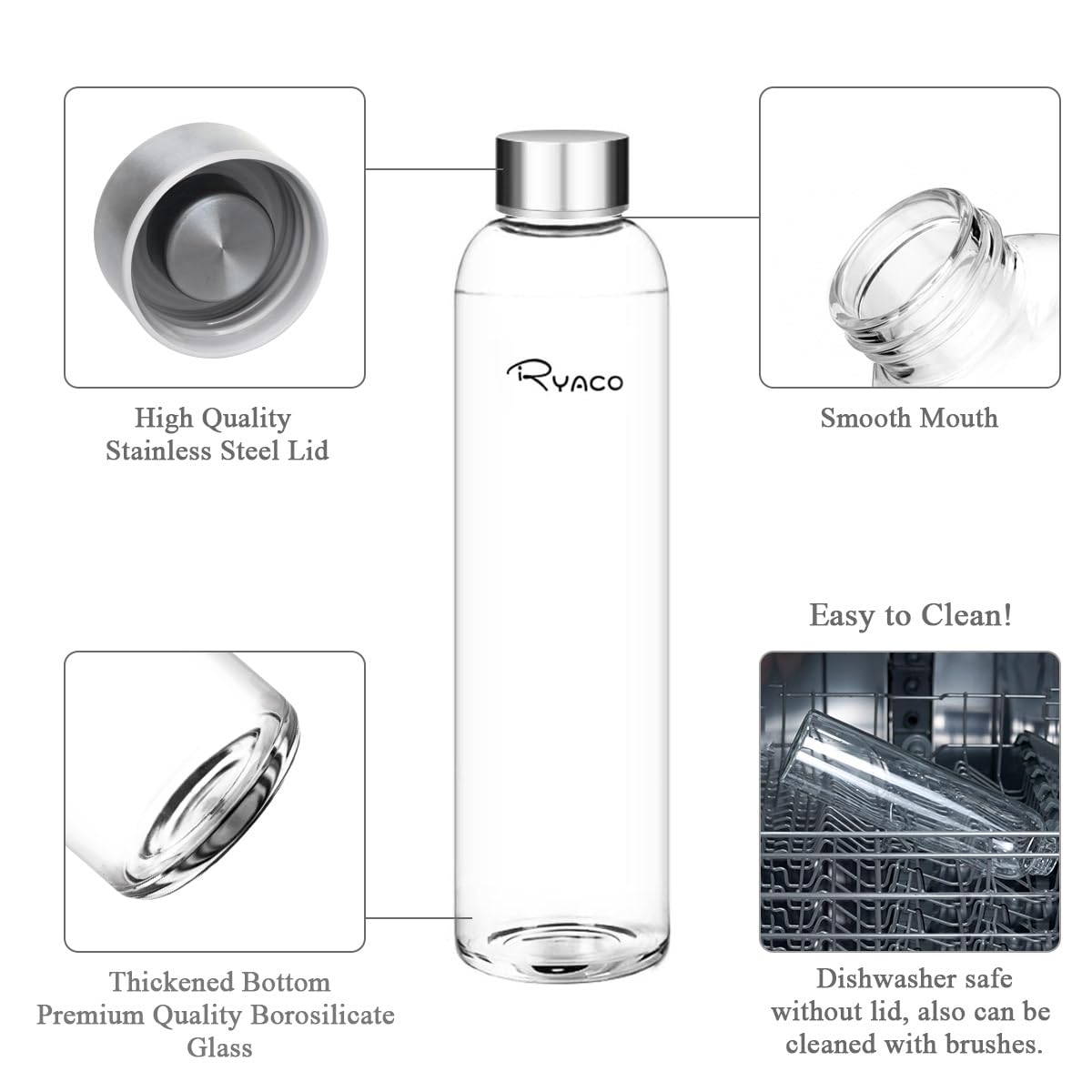 High Quality
Stainless Steel Lid

RYACO

Smooth Mouth

Easy to Clean!

Thickened Bottom
Premium Quality Borosilicate Glass

Dishwasher safe without lid, also can be cleaned with brushes.