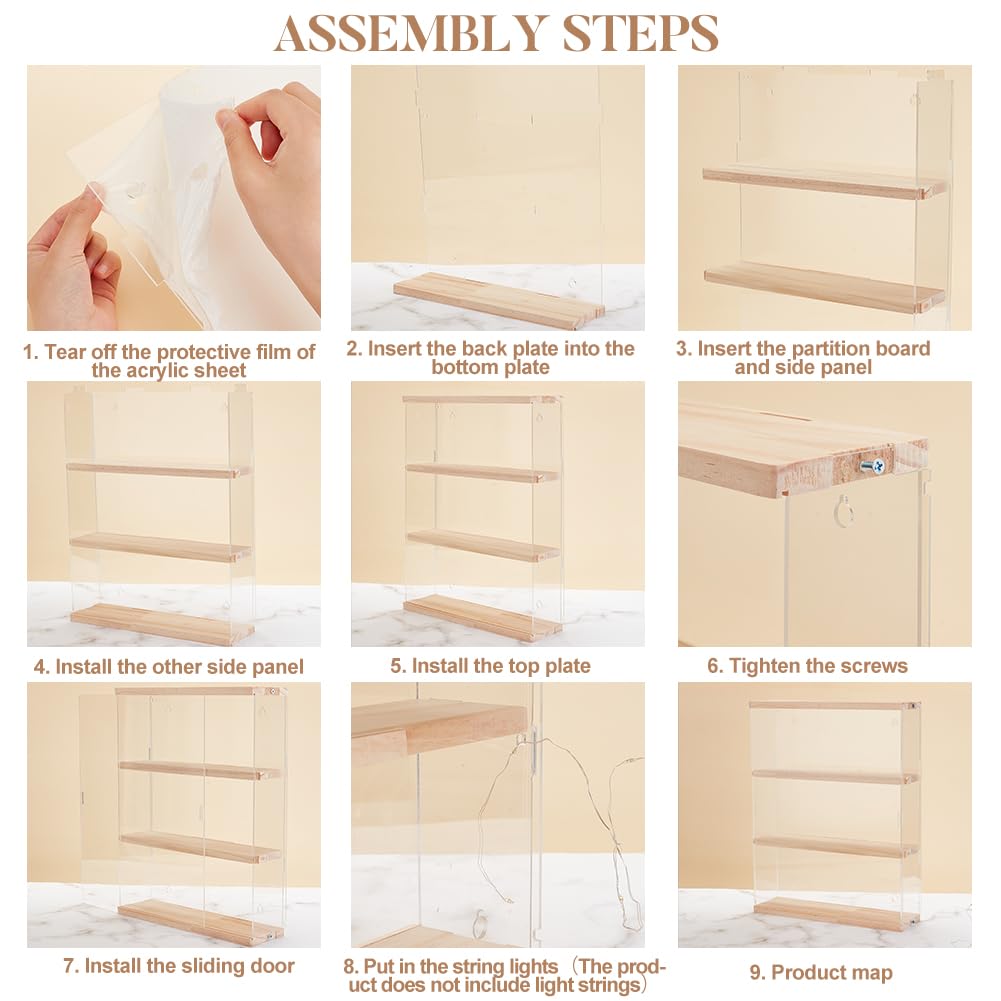 ASSEMBLY STEPS

1. Tear off the protective film of the acrylic sheet

2. Insert the back plate into the bottom plate

3. Insert the partition board and side panel

4. Install the other side panel

5. Install the top plate

6. Tighten the screws

7. Install the sliding door

8. Put in the string lights（The product does not include light strings）

9. Product map