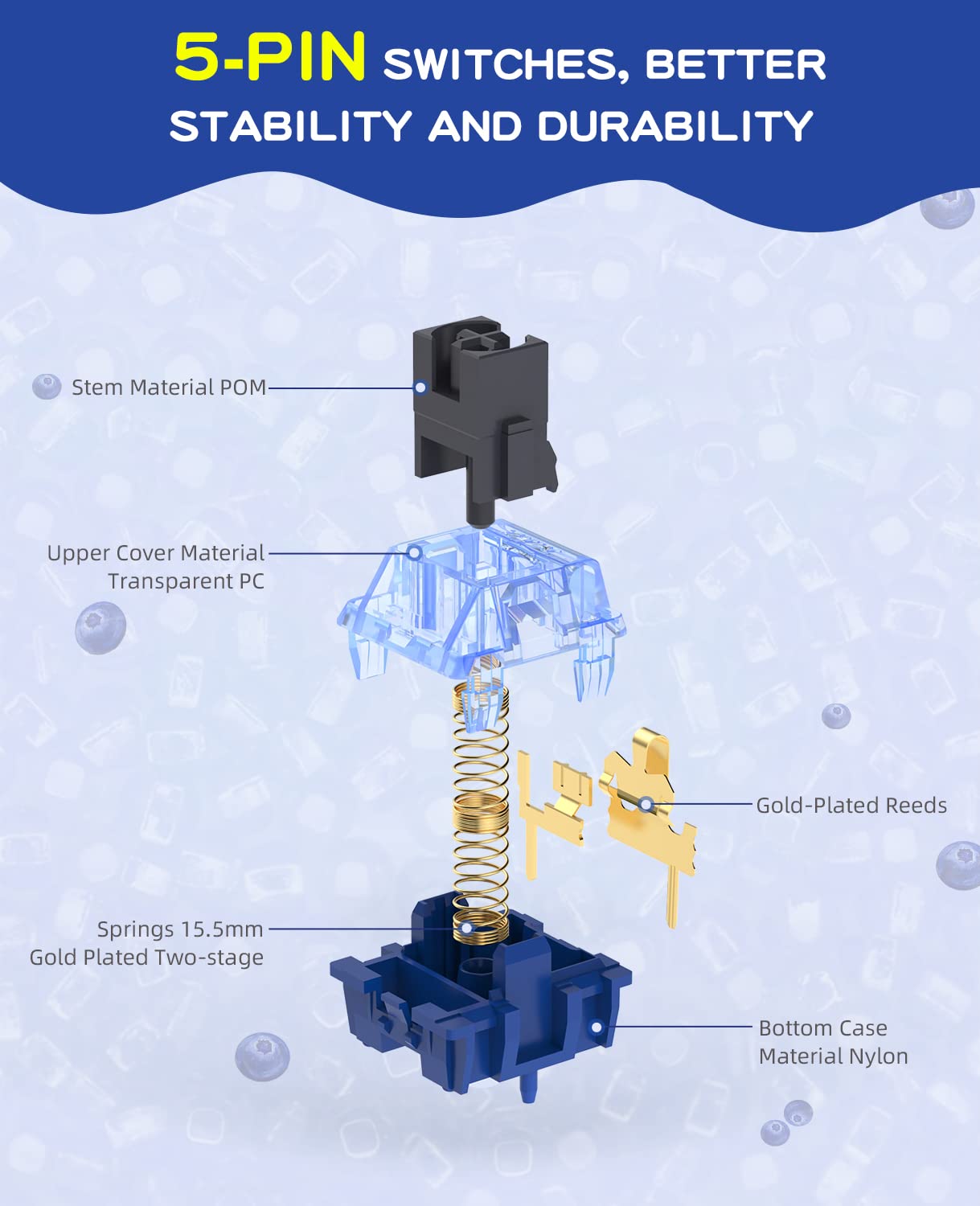 5-PIN SWITCHES, BETTER STABILITY AND DURABILITY

Stem Material POM

Upper Cover Material Transparent PC

Gold-Plated Reeds

Springs 15.5mm Gold Plated Two-stage

Bottom Case Material Nylon