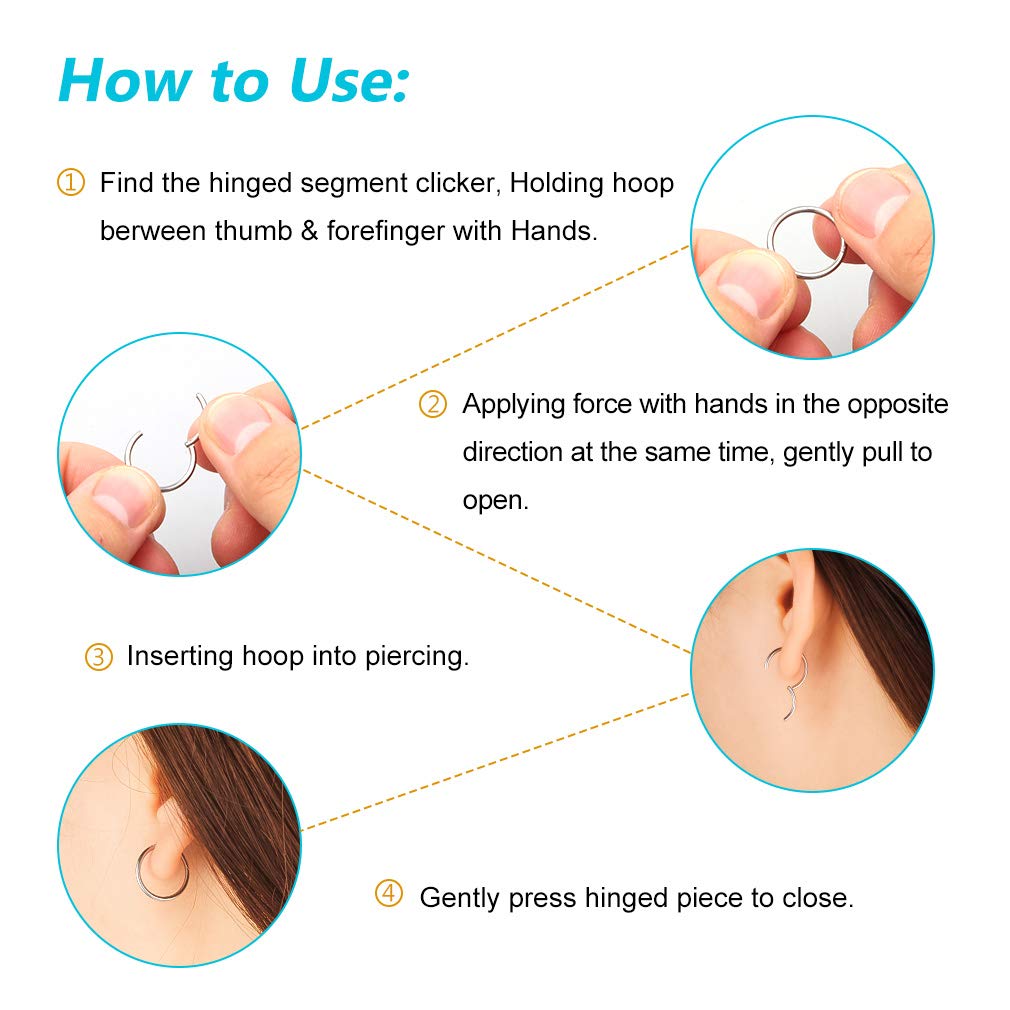 How to Use:

① Find the hinged segment clicker, Holding hoop berween thumb & forefinger with Hands.

② Applying force with hands in the opposite direction at the same time, gently pull to open.

③ Inserting hoop into piercing.

④ Gently press hinged piece to close.