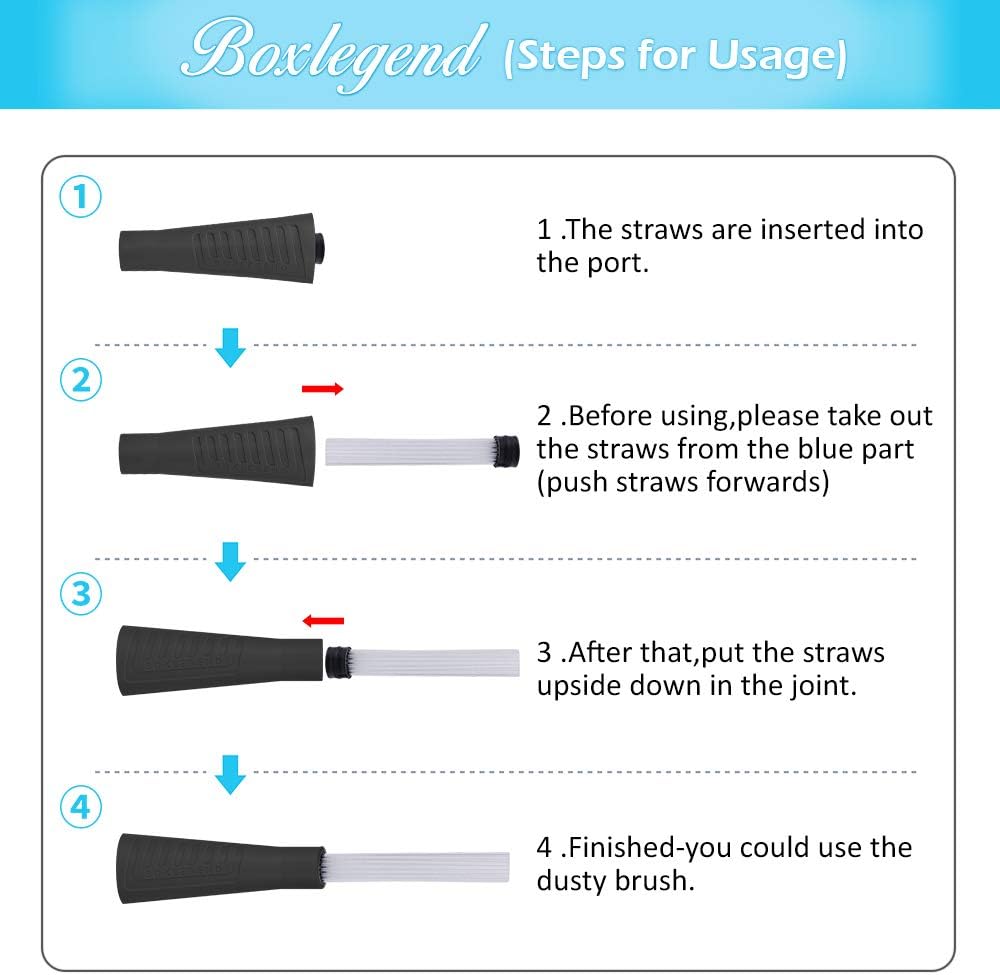 Boxlegend (Steps for Usage)

①

1 .The straws are inserted into the port.

②

2 .Before using,please take out the straws from the blue part (push straws forwards)

③

3 .After that,put the straws upside down in the joint.

④

4 .Finished-you could use the dusty brush.