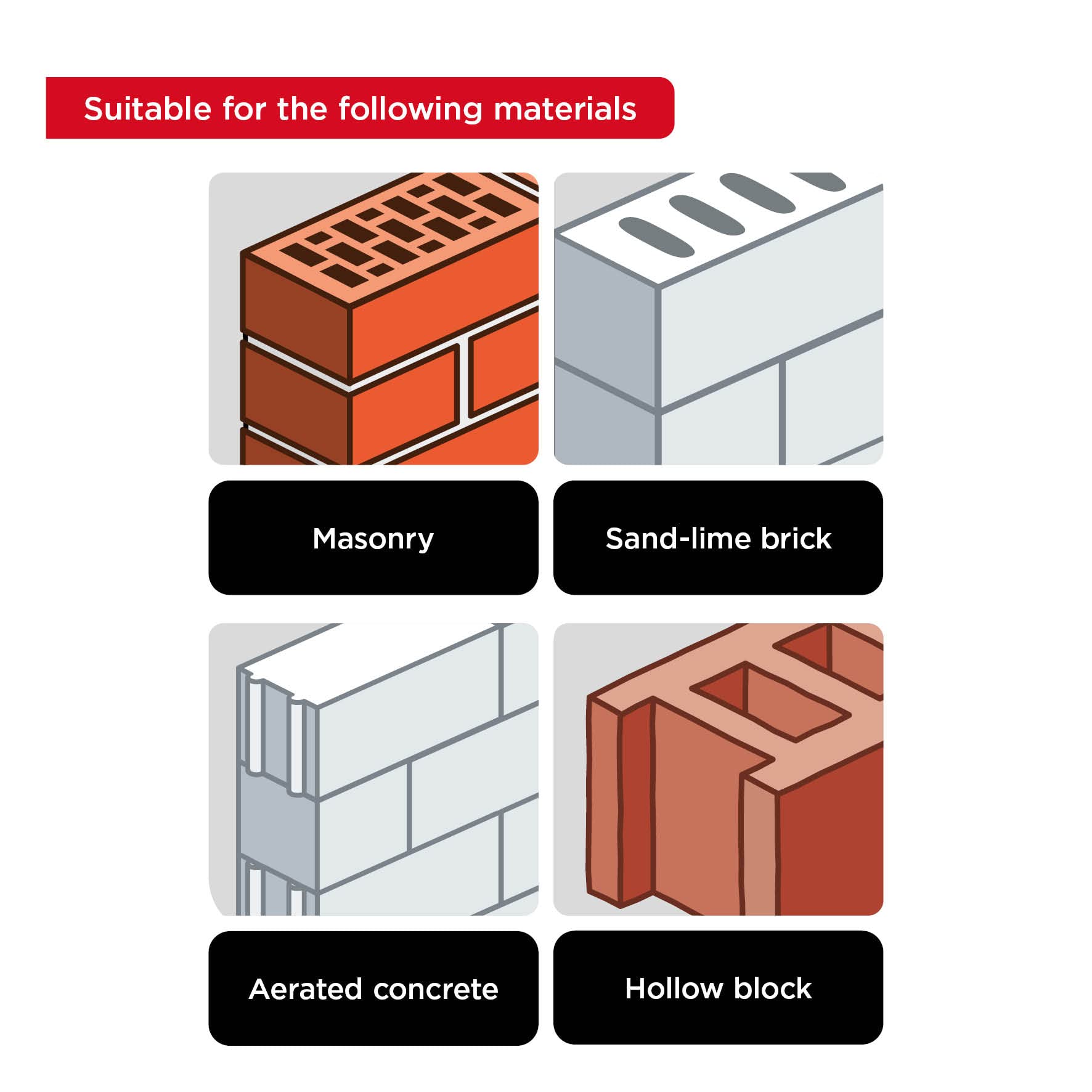 Suitable for the following materials

Masonry

Sand-lime brick

Aerated concrete

Hollow block