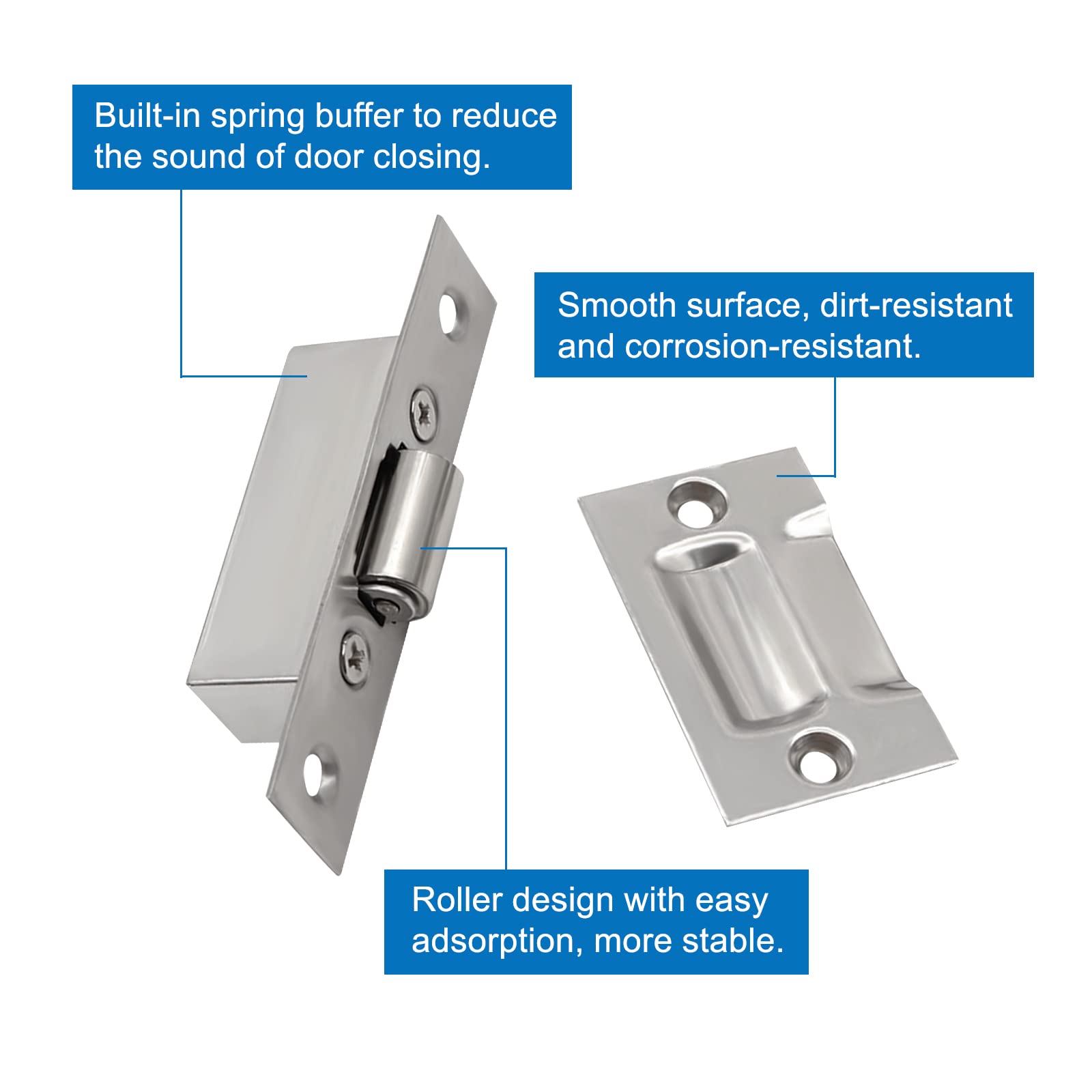 Built-in spring buffer to reduce the sound of door closing.

Smooth surface, dirt-resistant and corrosion-resistant.

Roller design with easy adsorption, more stable.