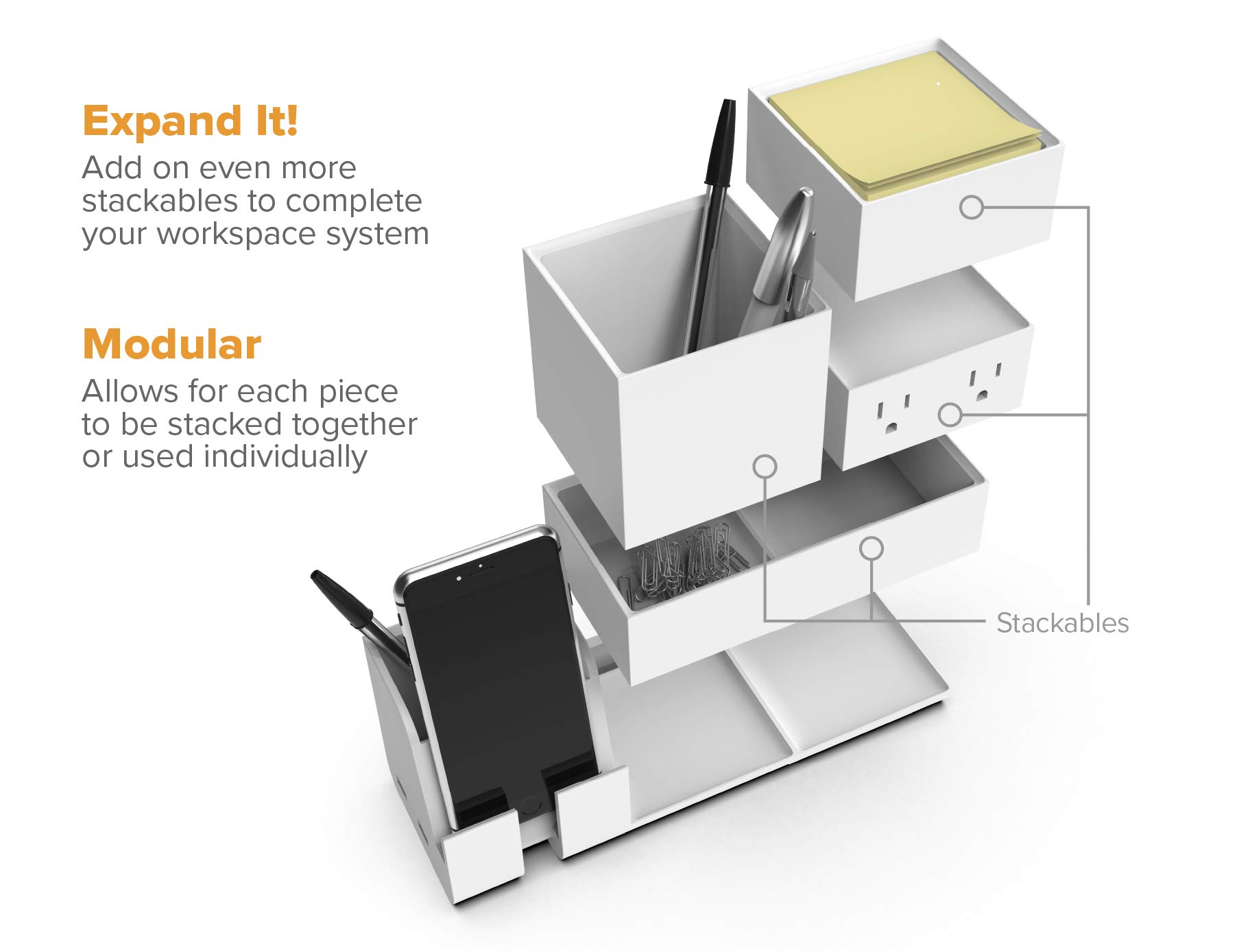 Expand It!
Add on even more stackables to complete your workspace system

Modular
Allows for each piece to be stacked together or used individually

Stackables