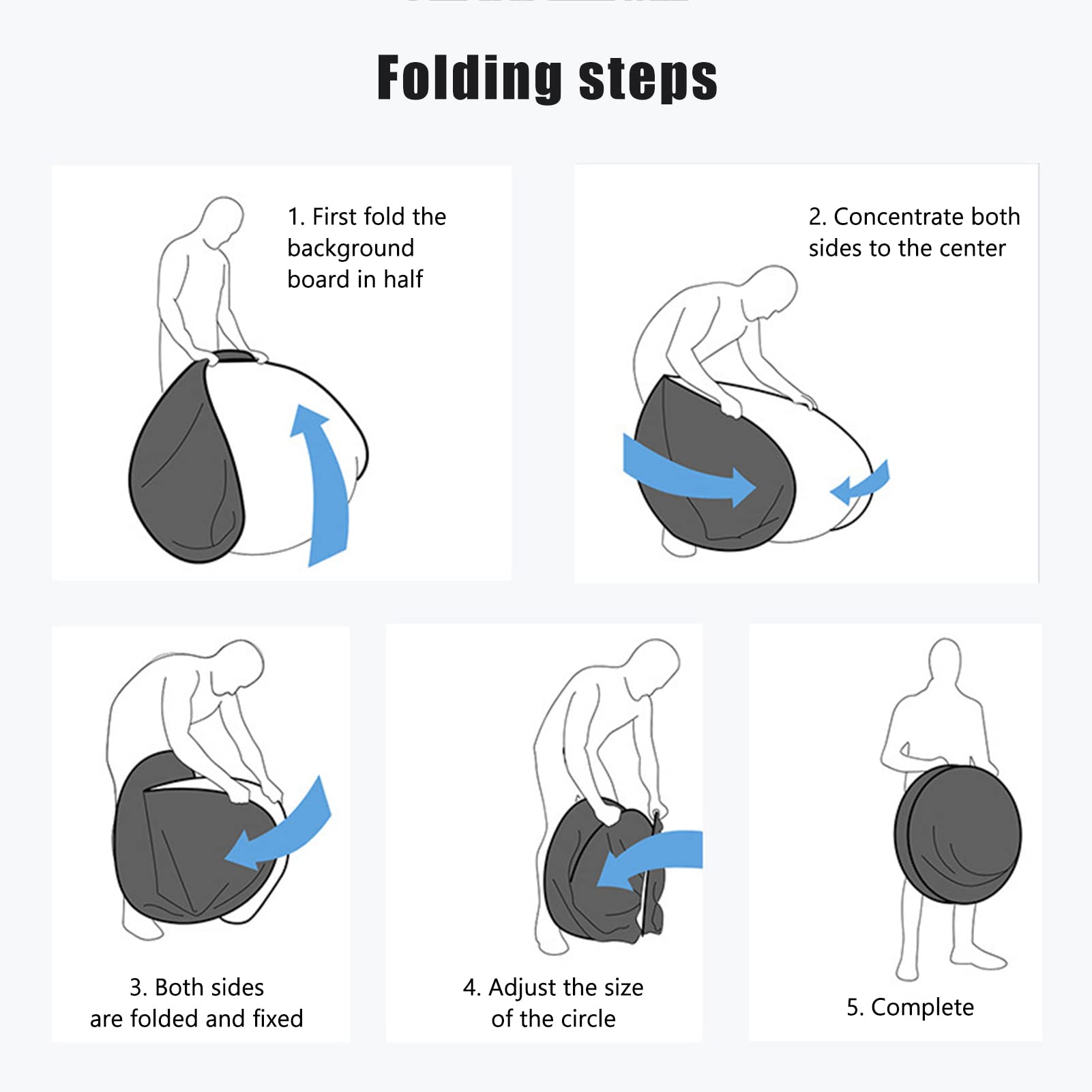 Folding steps

1. First fold the background board in half

2. Concentrate both sides to the center

3. Both sides are folded and fixed

4. Adjust the size of the circle

5. Complete