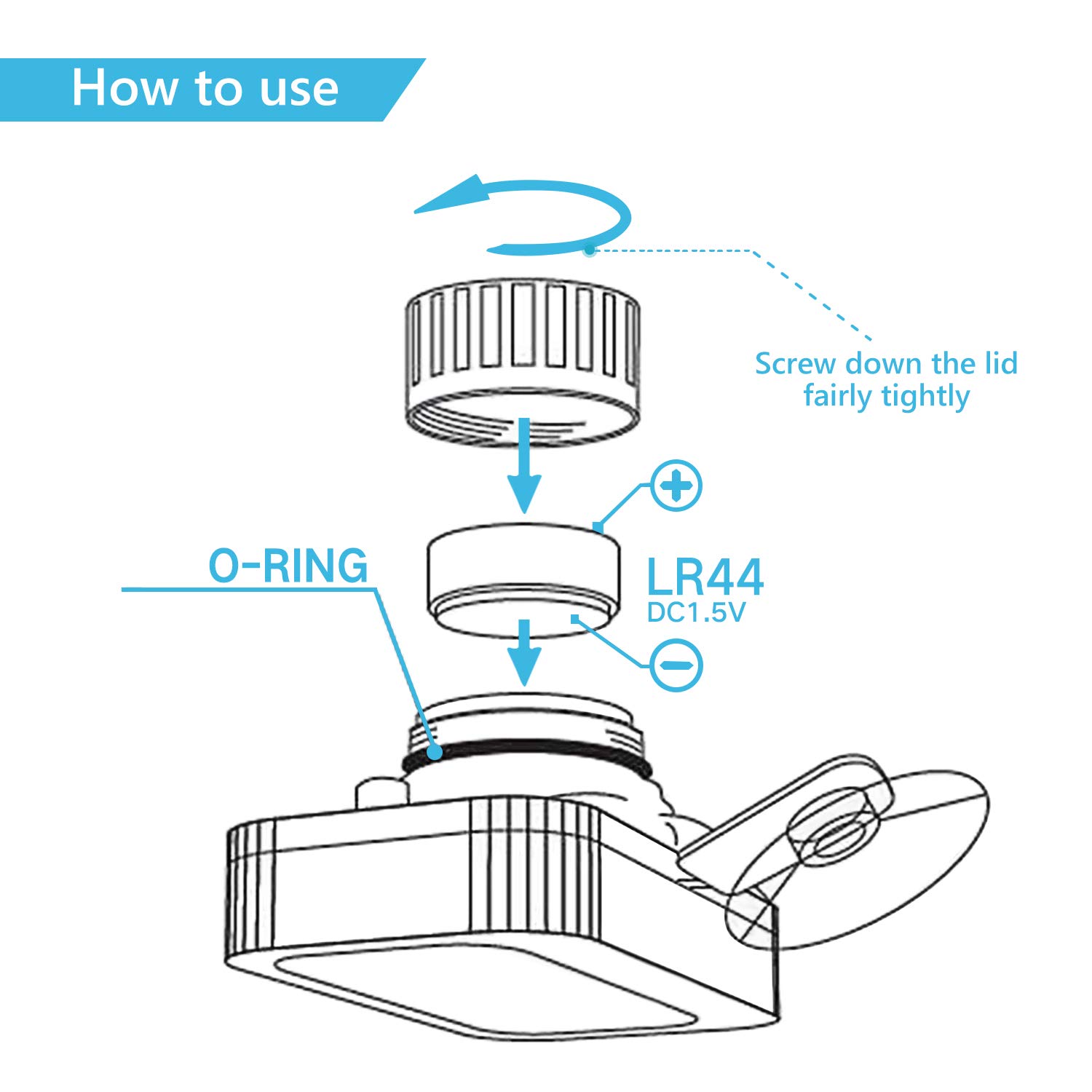 How to use

Screw down the lid fairly tightly

+

O-RING

LR44
DC1.5V

−