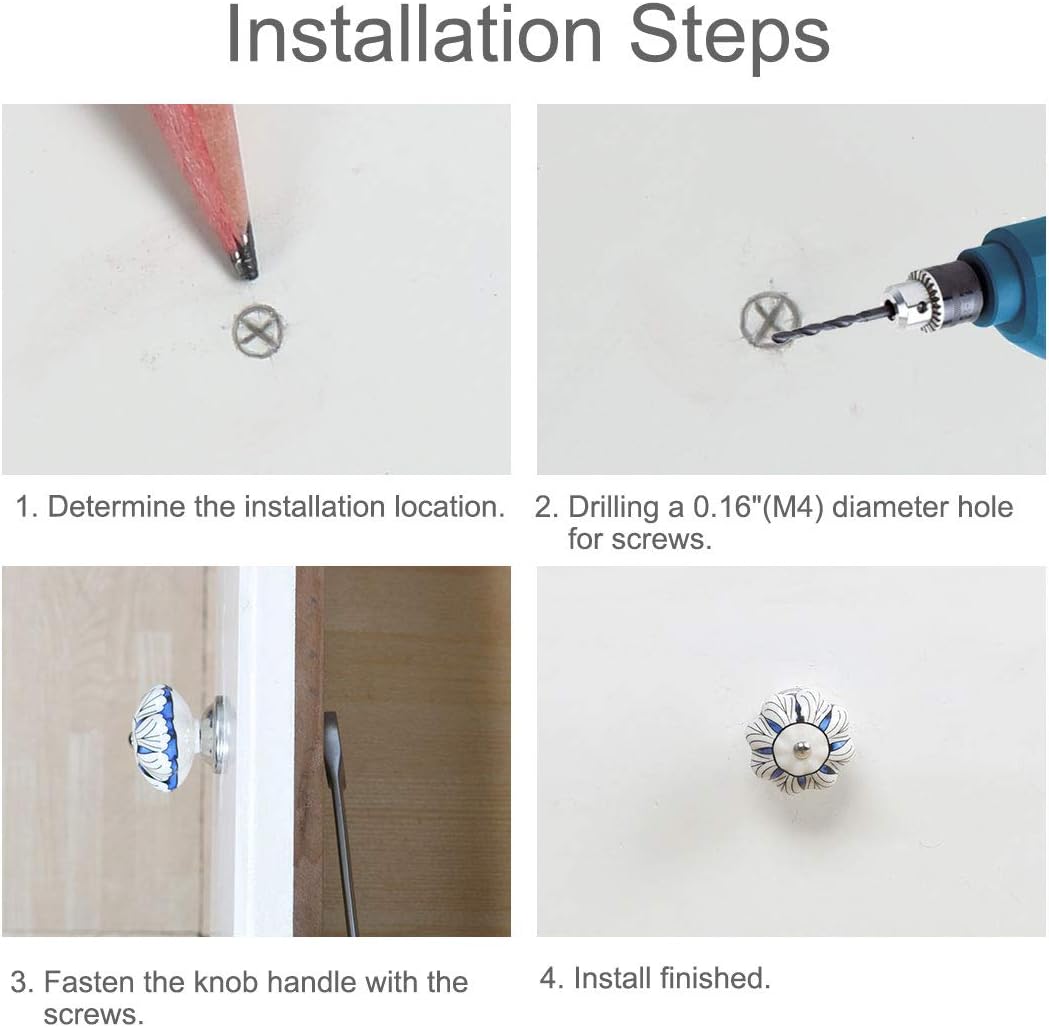 Installation Steps

1. Determine the installation location.

2. Drilling a 0.16"(M4) diameter hole for screws.

3. Fasten the knob handle with the screws.

4. Install finished.