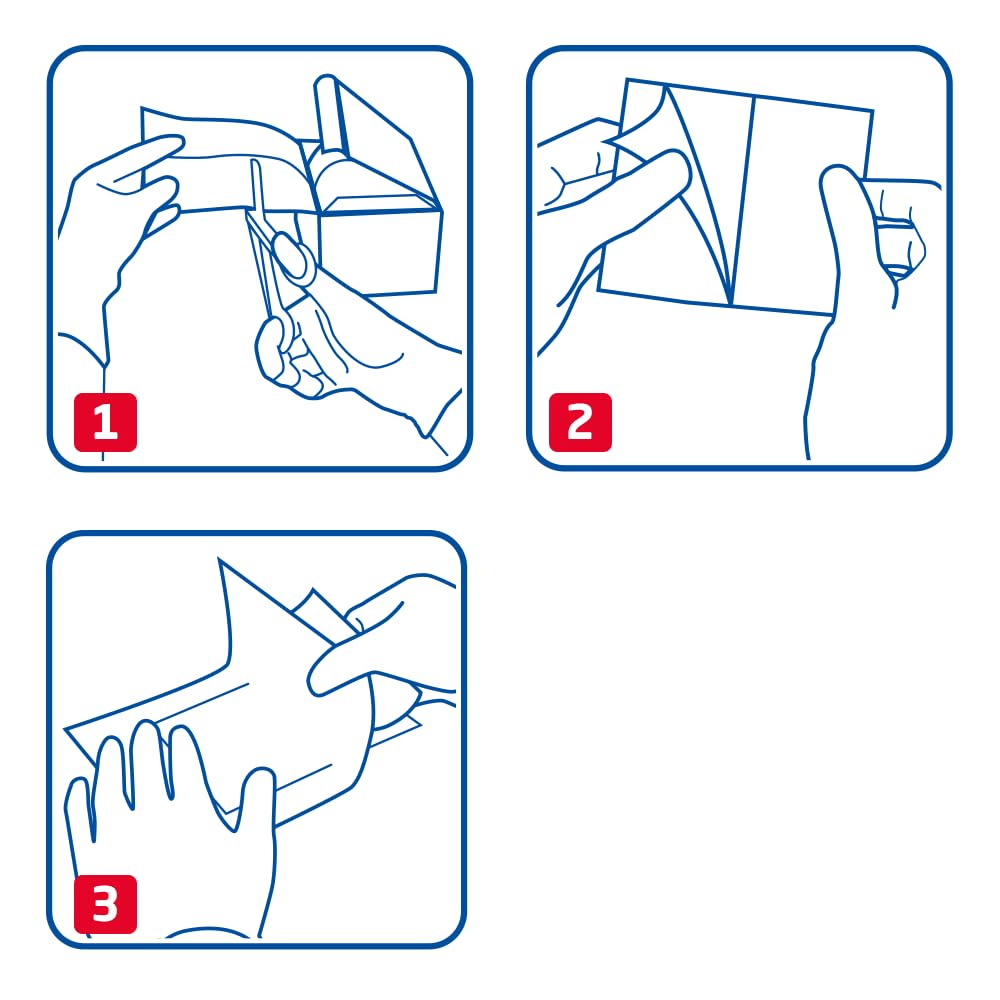 1

2

3