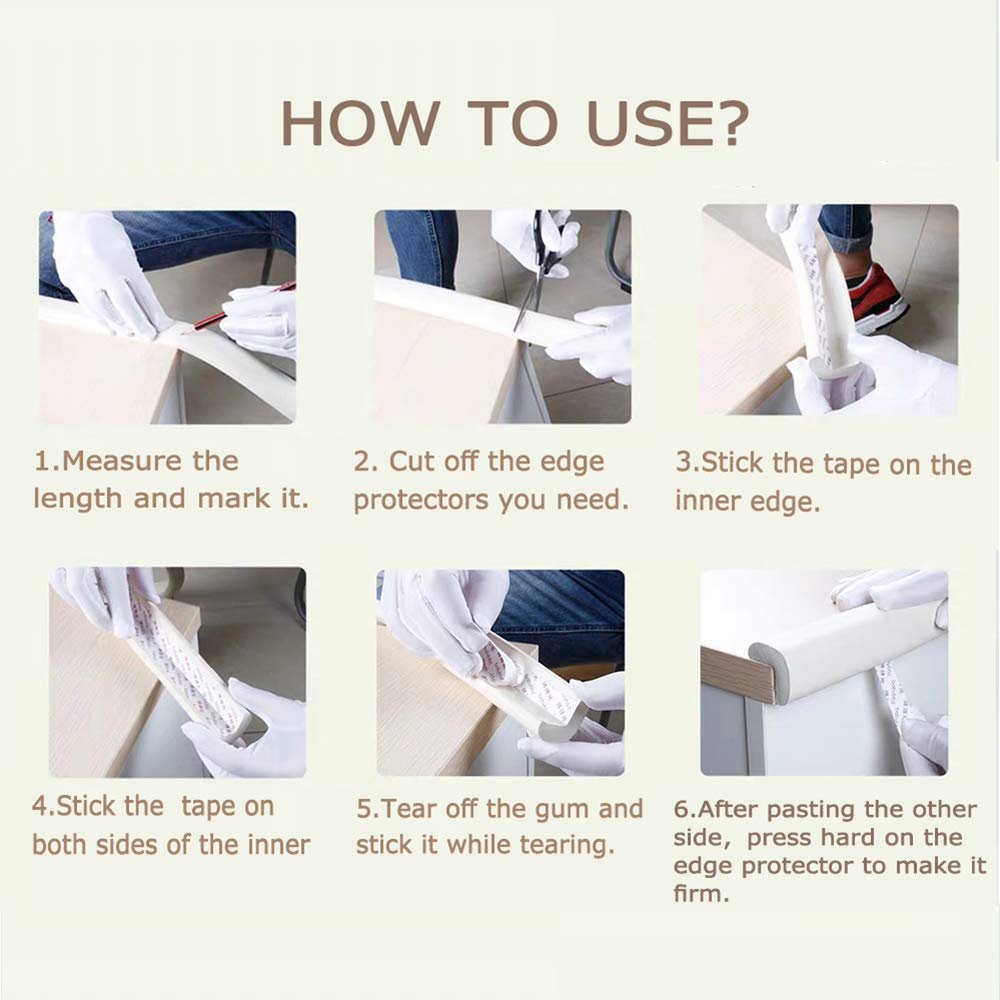 HOW TO USE?

1.Measure the length and mark it.

2. Cut off the edge protectors you need.

3.Stick the tape on the inner edge.

4.Stick the tape on both sides of the inner

5.Tear off the gum and stick it while tearing.

6.After pasting the other side, press hard on the edge protector to make it firm.