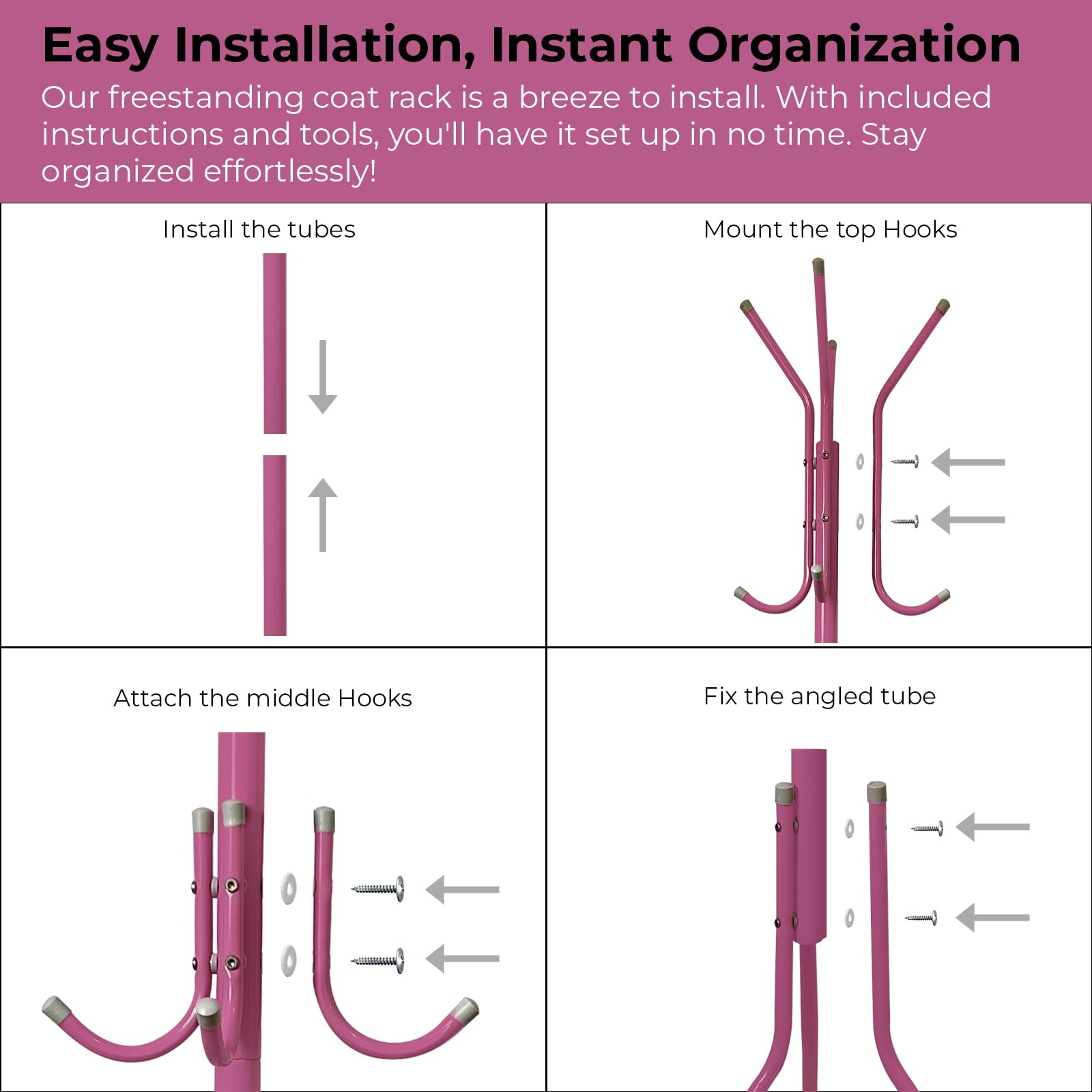 Easy Installation, Instant Organization

Our freestanding coat rack is a breeze to install. With included instructions and tools, you'll have it set up in no time. Stay organized effortlessly!

Install the tubes

Mount the top Hooks

Attach the middle Hooks

Fix the angled tube