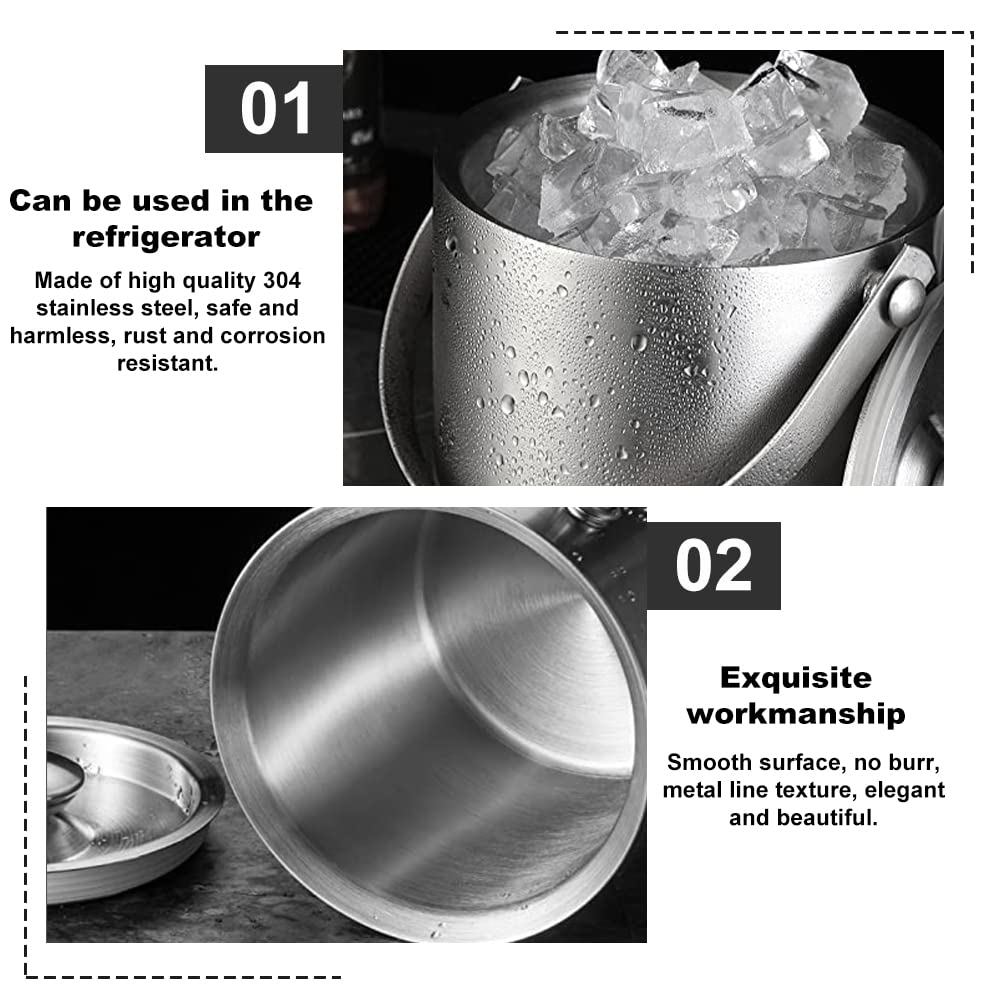 01

Can be used in the refrigerator

Made of high quality 304 stainless steel, safe and harmless, rust and corrosion resistant.

02

Exquisite workmanship

Smooth surface, no burr, metal line texture, elegant and beautiful.