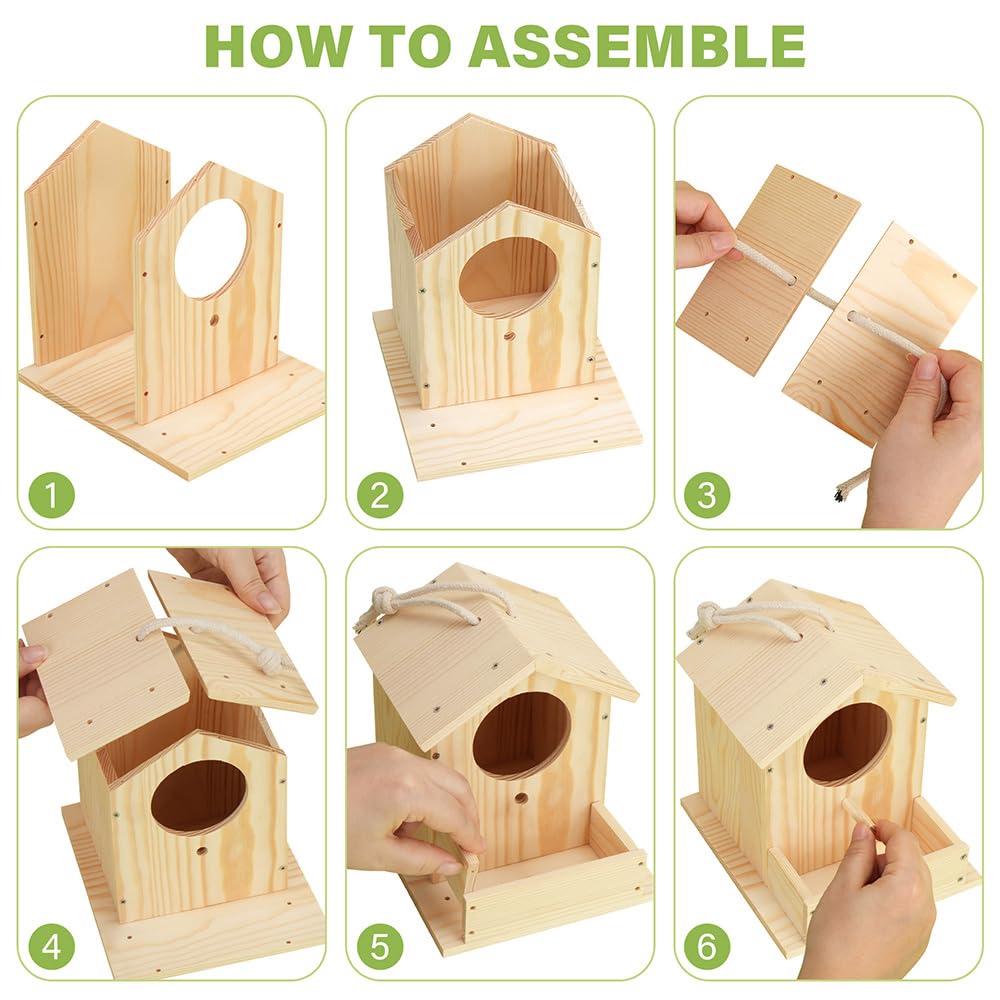 HOW TO ASSEMBLE

1

2

3

4

5

6