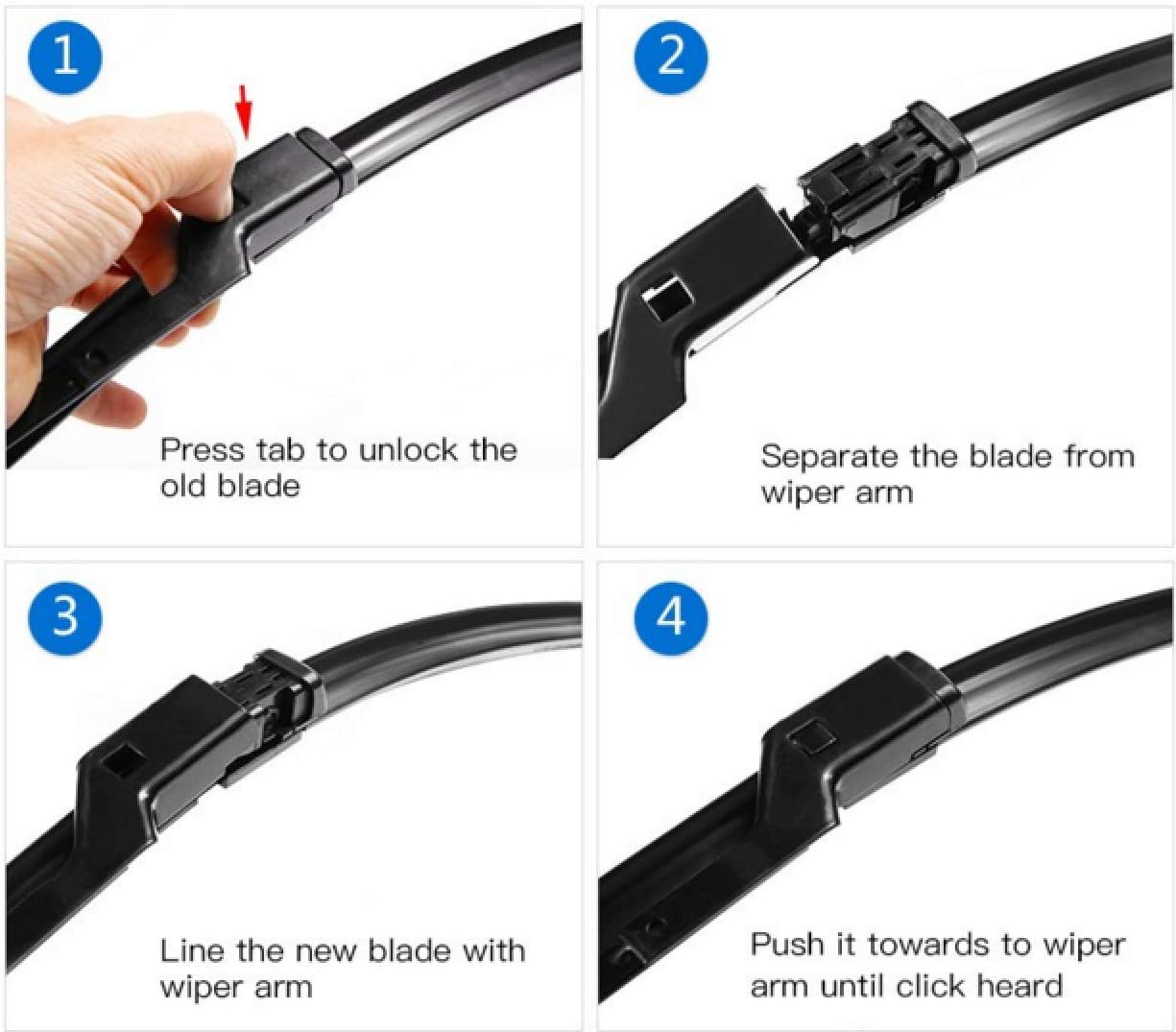 1

Press tab to unlock the old blade

2

Separate the blade from wiper arm

3

Line the new blade with wiper arm

4

Push it towards to wiper arm until click heard