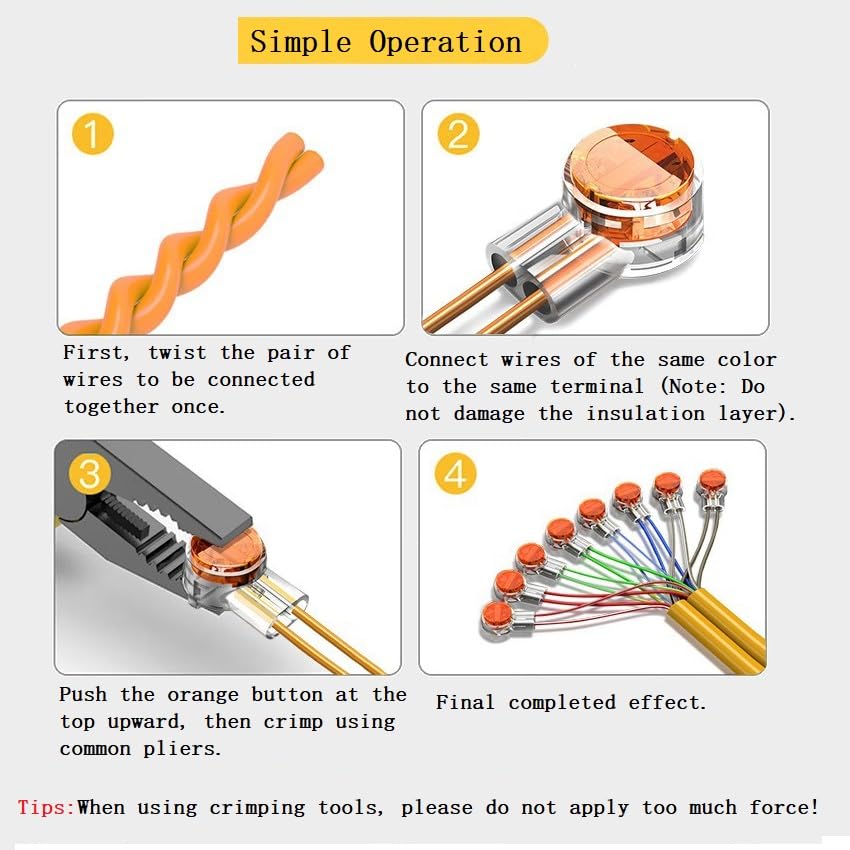 Simple Operation

1

First, twist the pair of wires to be connected together once.

2

Connect wires of the same color to the same terminal (Note: Do not damage the insulation layer).

3

Push the orange button at the top upward, then crimp using common pliers.

4

Final completed effect.

Tips:When using crimping tools, please do not apply too much force!