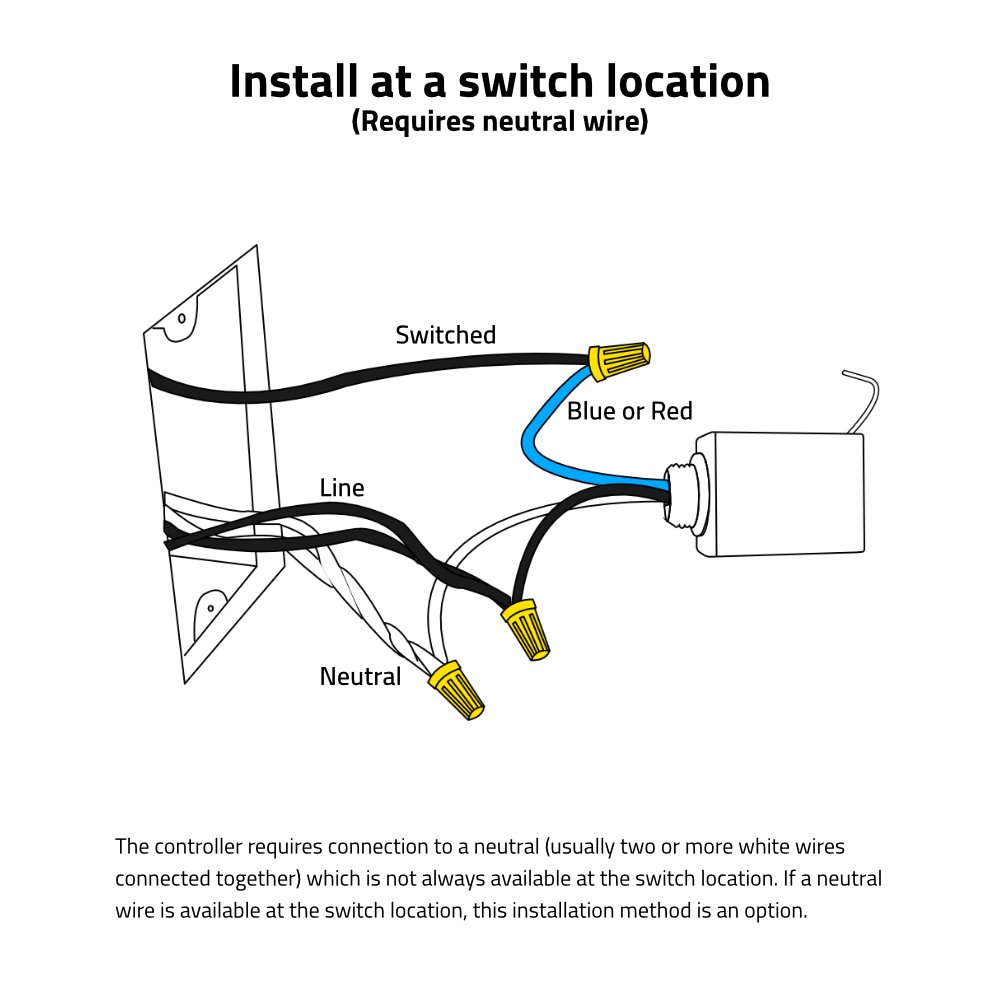 Install at a switch location
(Requires neutral wire)

Switched

Blue or Red

Line

Neutral

The controller requires connection to a neutral (usually two or more white wires connected together) which is not always available at the switch location. If a neutral wire is available at the switch location, this installation method is an option.