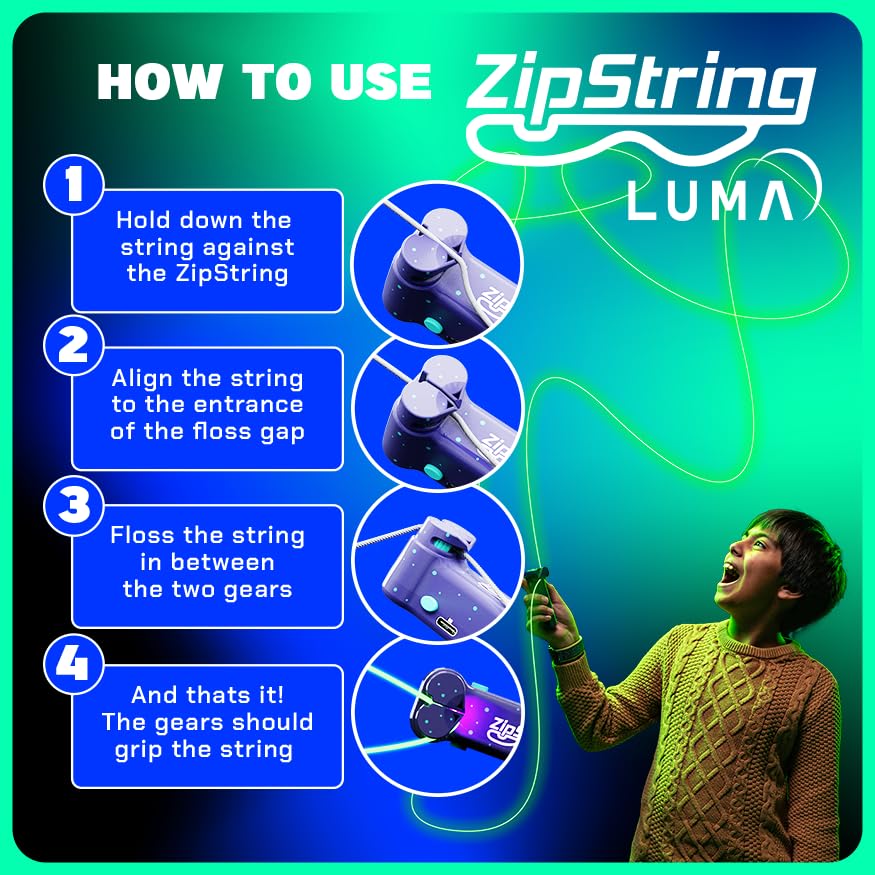 HOW TO USE ZipString LUMA

1
Hold down the string against the ZipString

2
Align the string to the entrance of the floss gap

3
Floss the string in between the two gears

4
And thats it! The gears should grip the string