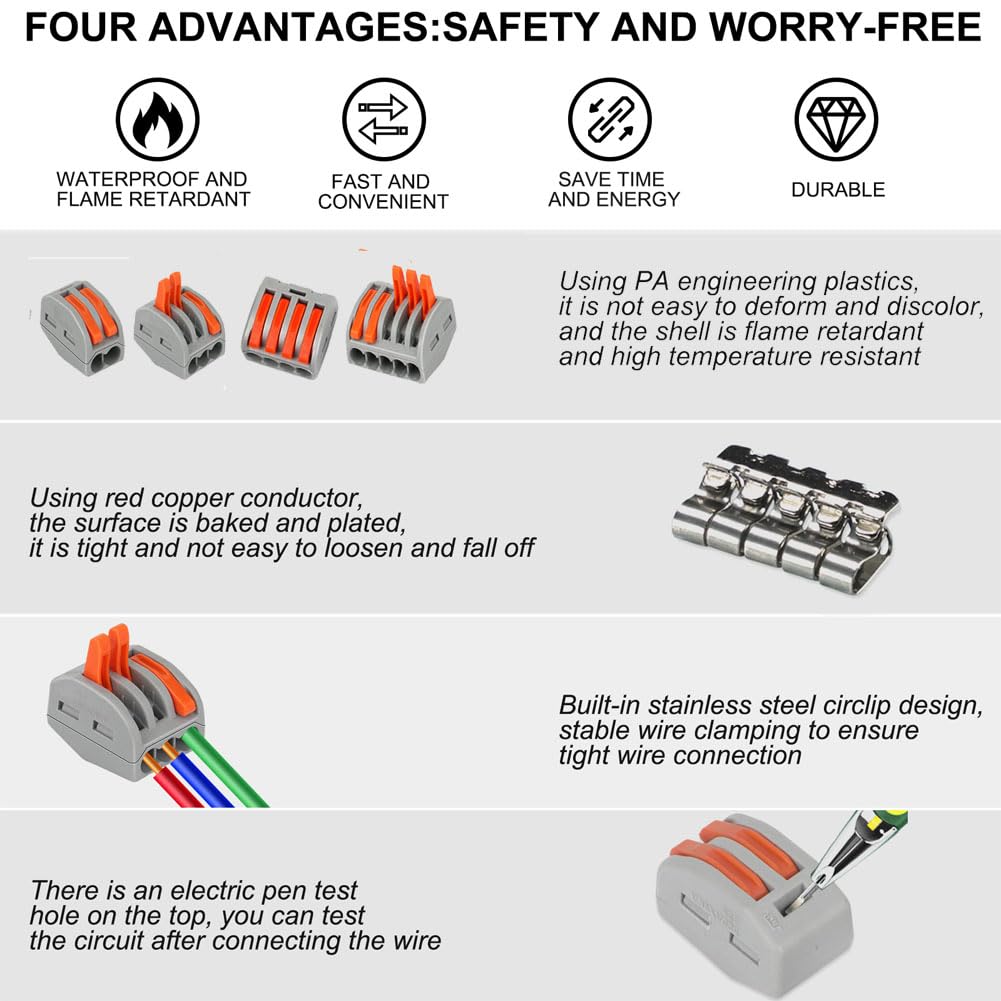 FOUR ADVANTAGES:SAFETY AND WORRY-FREE

WATERPROOF AND FLAME RETARDANT

FAST AND CONVENIENT

SAVE TIME AND ENERGY

DURABLE

Using PA engineering plastics, it is not easy to deform and discolor, and the shell is flame retardant and high temperature resistant

Using red copper conductor, the surface is baked and plated, it is tight and not easy to loosen and fall off

Built-in stainless steel circlip design, stable wire clamping to ensure tight wire connection

There is an electric pen test hole on the top, you can test the circuit after connecting the wire