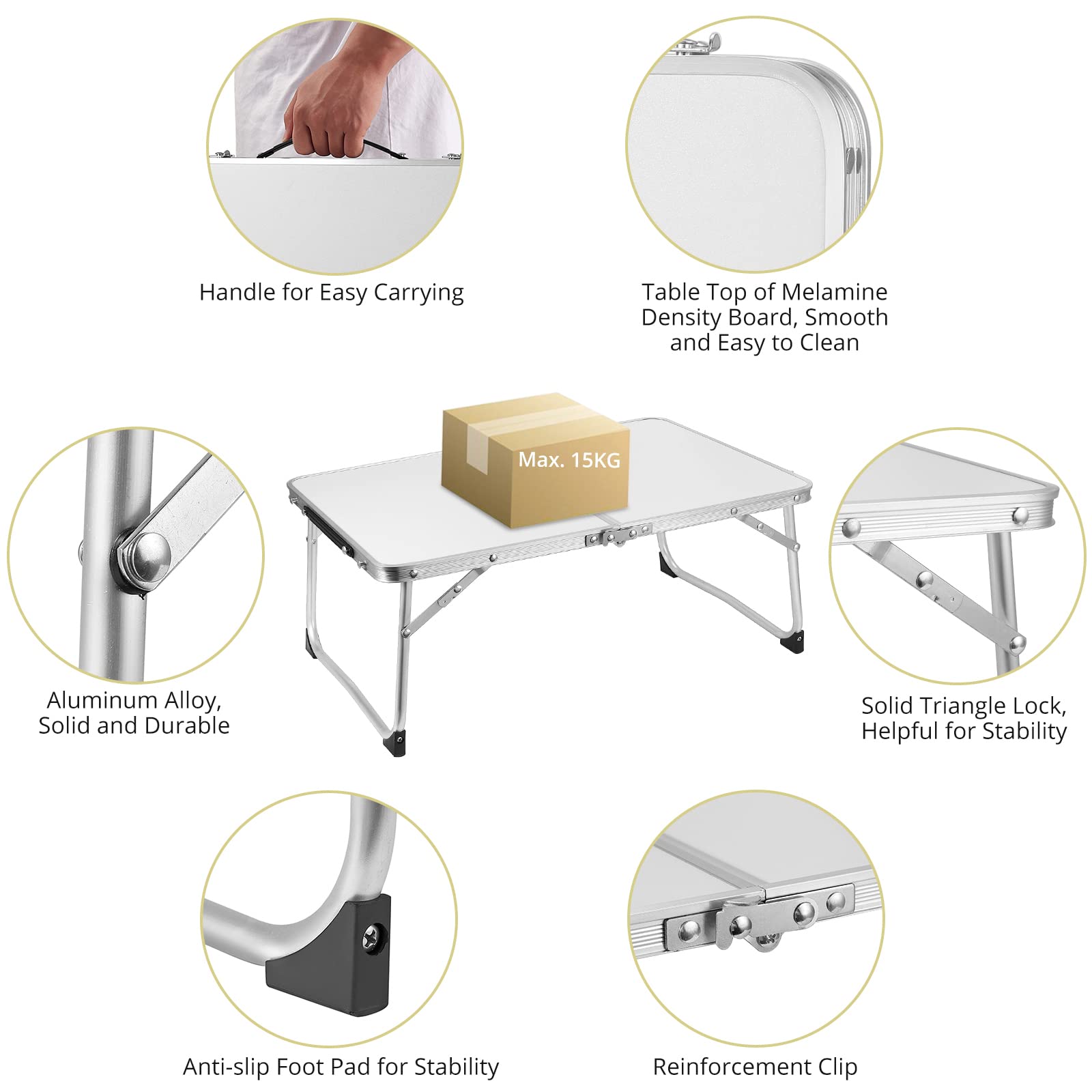 Handle for Easy Carrying

Table Top of Melamine Density Board, Smooth and Easy to Clean

Max. 15KG

Aluminum Alloy, Solid and Durable

Solid Triangle Lock, Helpful for Stability

Anti-slip Foot Pad for Stability

Reinforcement Clip