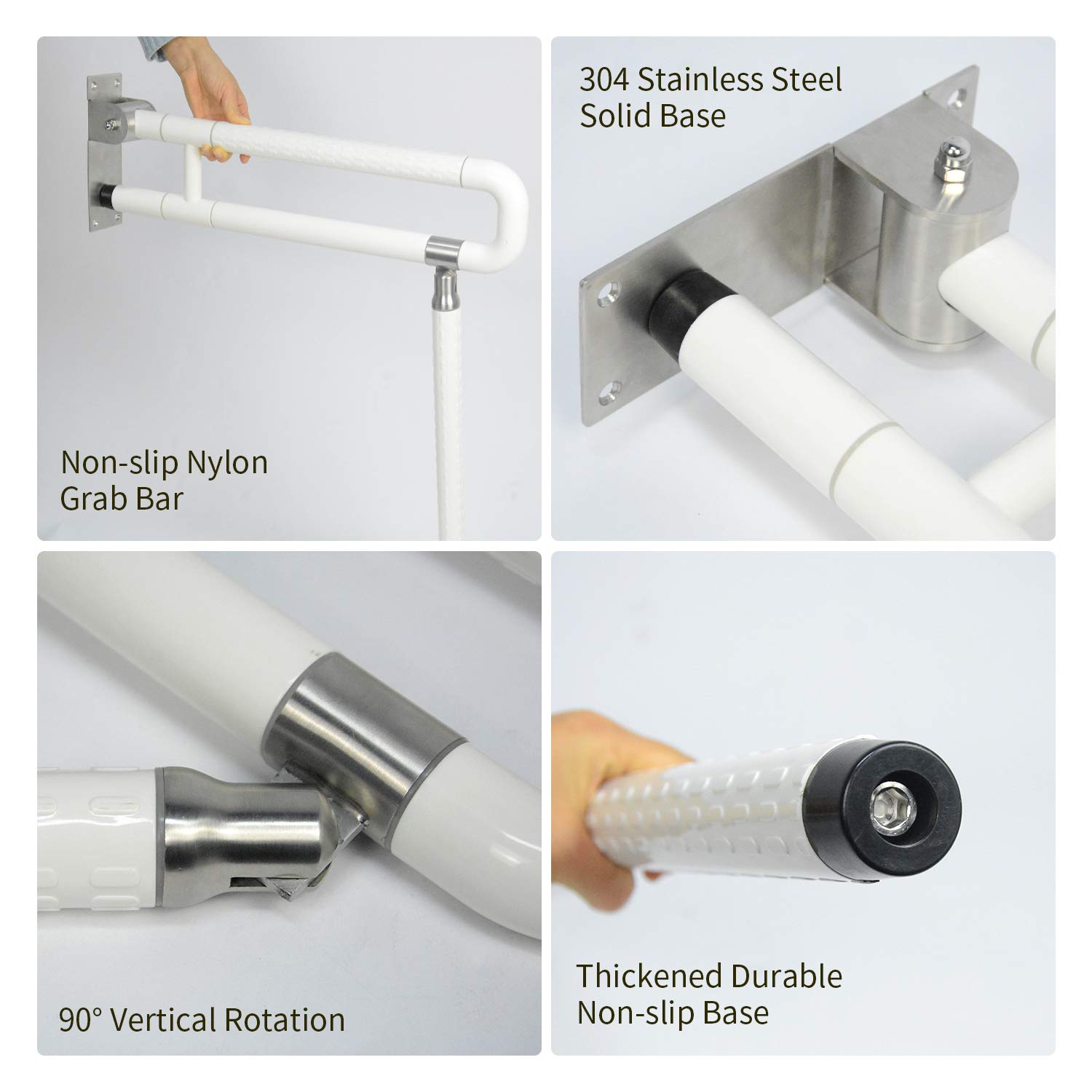 Non-slip Nylon Grab Bar

304 Stainless Steel Solid Base

90° Vertical Rotation

Thickened Durable Non-slip Base