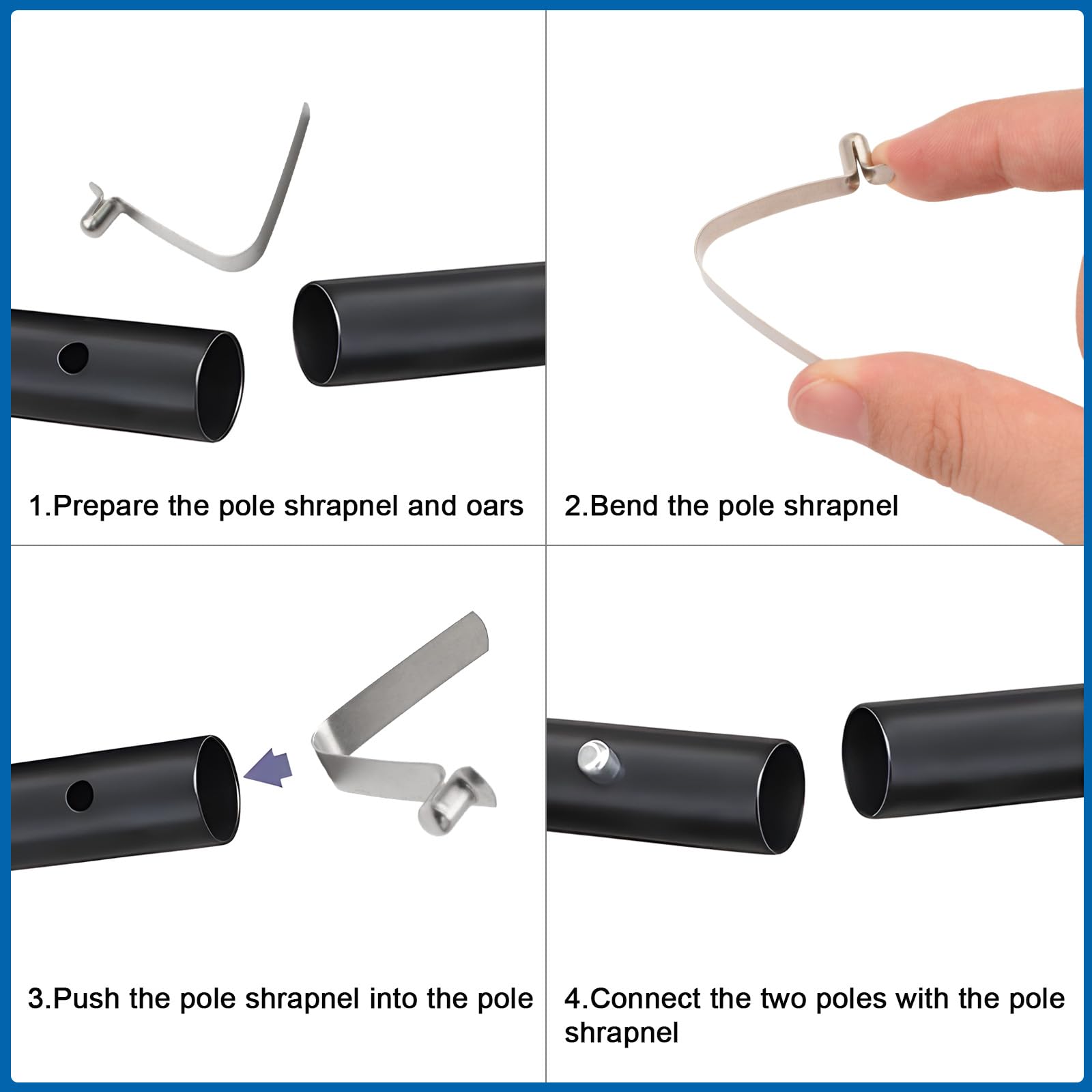 1.Prepare the pole shrapnel and oars

2.Bend the pole shrapnel

3.Push the pole shrapnel into the pole

4.Connect the two poles with the pole shrapnel