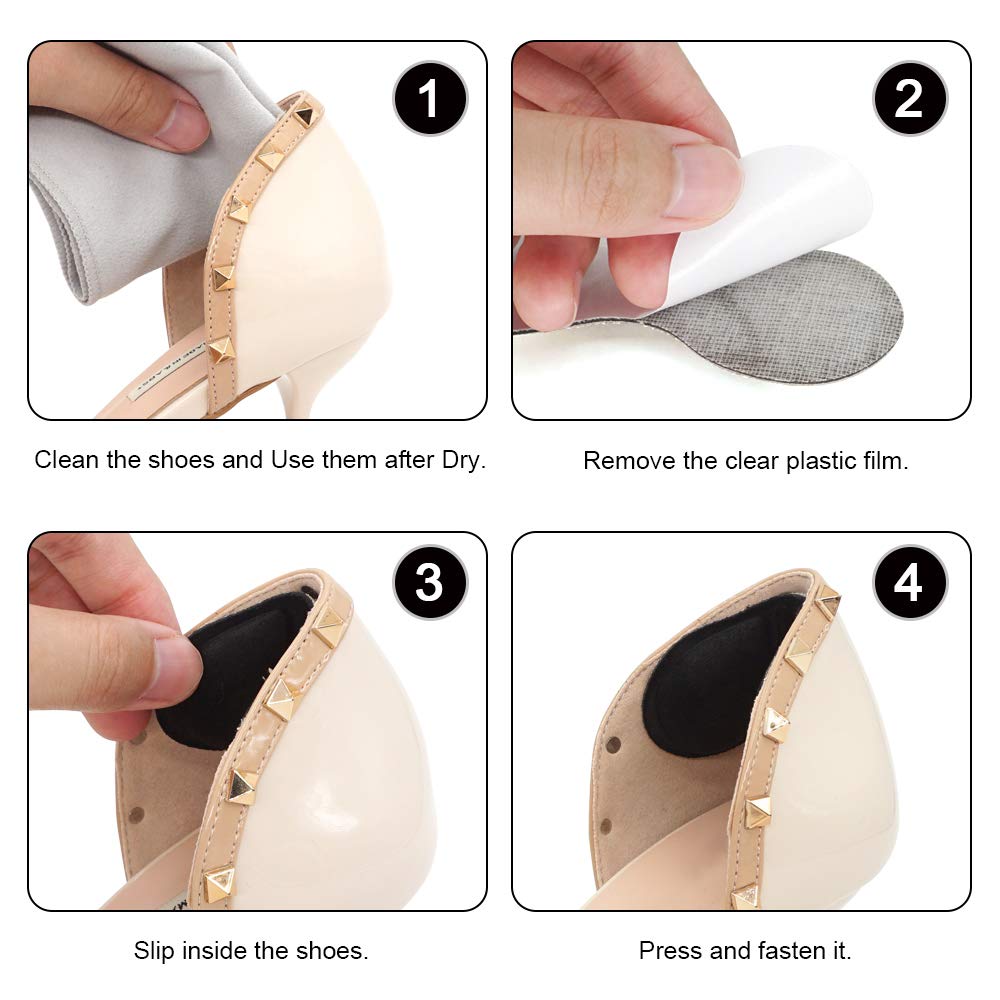 1

Clean the shoes and Use them after Dry.

2

Remove the clear plastic film.

3

Slip inside the shoes.

4

Press and fasten it.