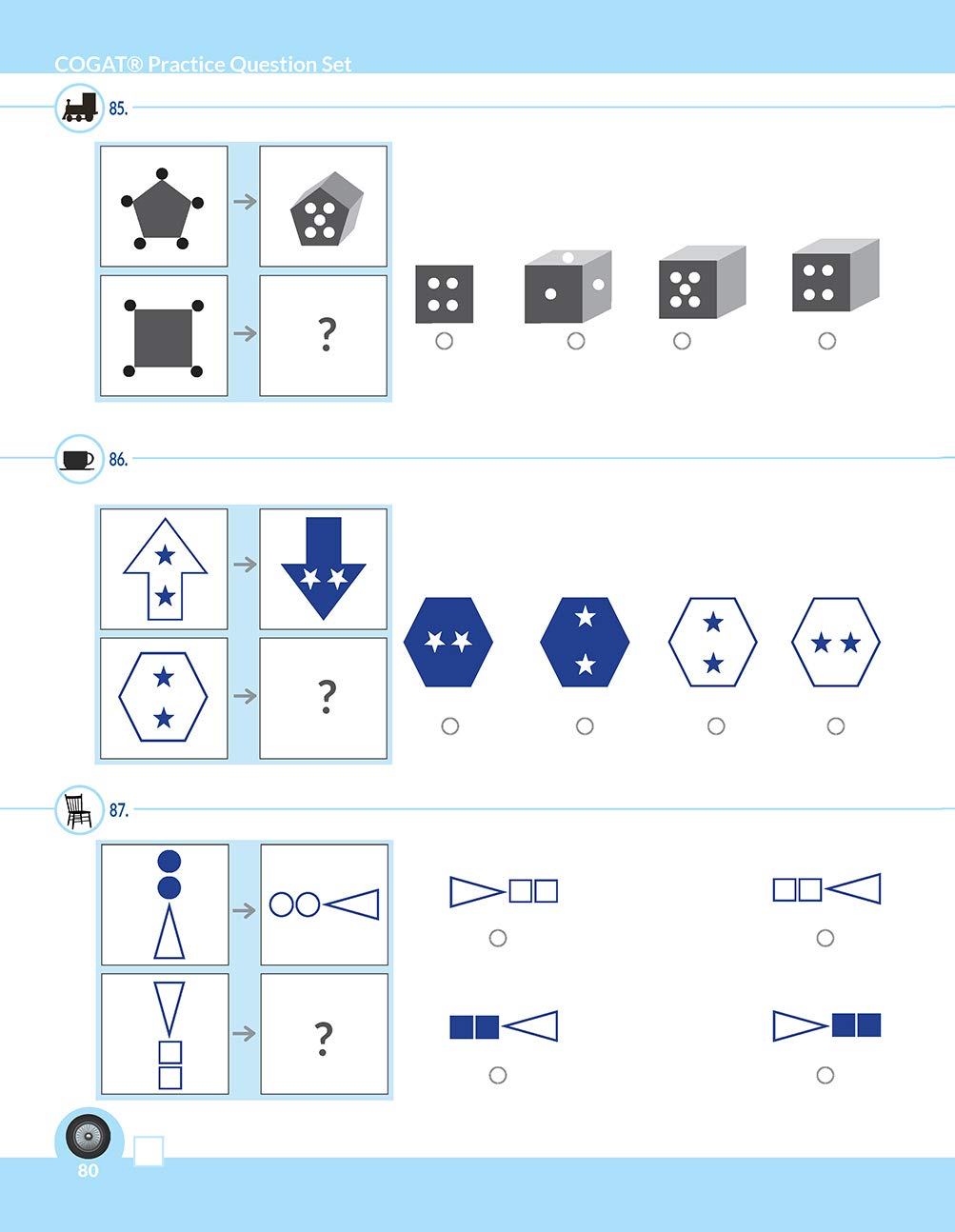 COGAT® Practice Question Set

85.

?

86.

?

87.

?

80