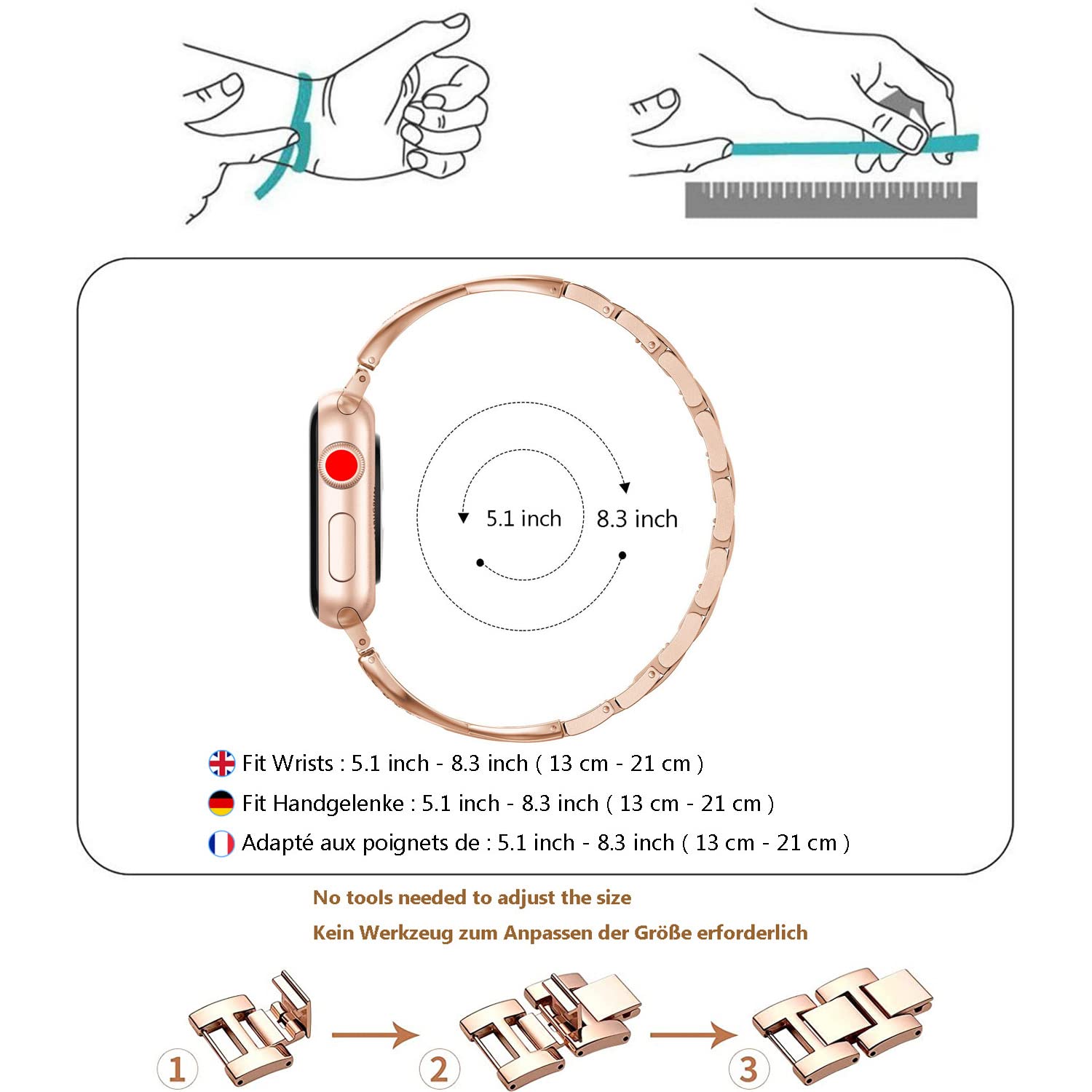 5.1 inch
8.3 inch

Fit Wrists : 5.1 inch - 8.3 inch ( 13 cm - 21 cm )
Fit Handgelenke : 5.1 inch - 8.3 inch ( 13 cm - 21 cm )
Adapté aux poignets de : 5.1 inch - 8.3 inch ( 13 cm - 21 cm )

No tools needed to adjust the size
Kein Werkzeug zum Anpassen der Größe erforderlich

1
2
3