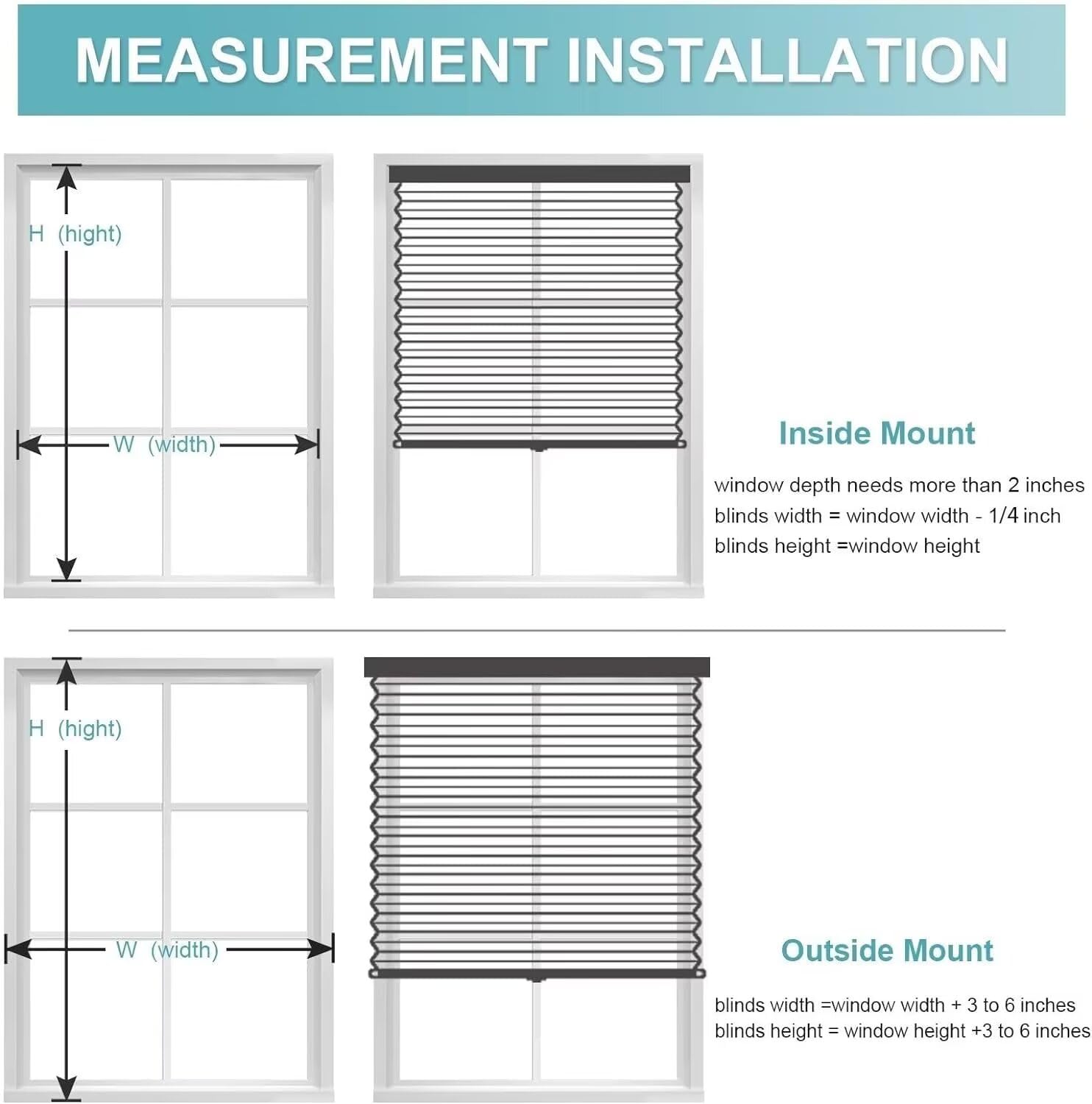 MEASUREMENT INSTALLATION

H (hight)

W (width)

Inside Mount

window depth needs more than 2 inches
blinds width = window width - 1/4 inch
blinds height =window height

H (hight)

W (width)

Outside Mount

blinds width =window width + 3 to 6 inches
blinds height = window height +3 to 6 inches