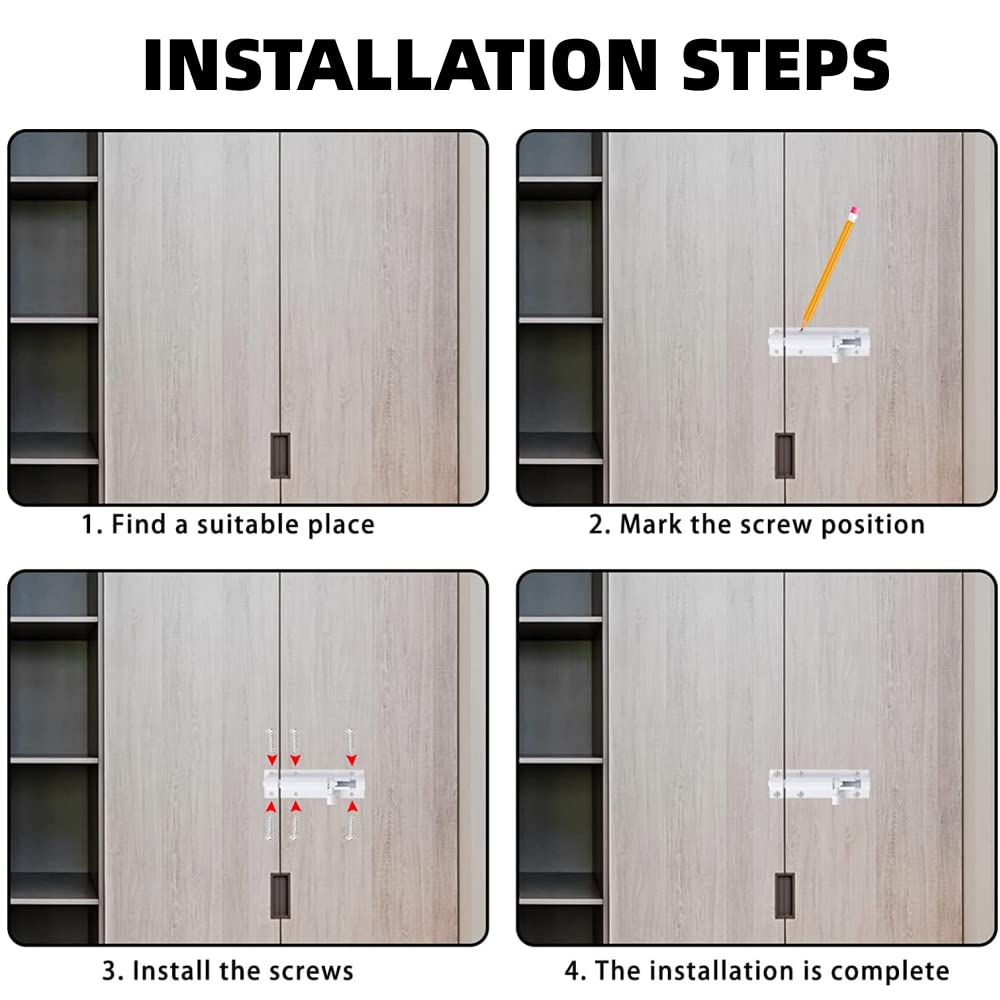 INSTALLATION STEPS

1. Find a suitable place

2. Mark the screw position

3. Install the screws

4. The installation is complete