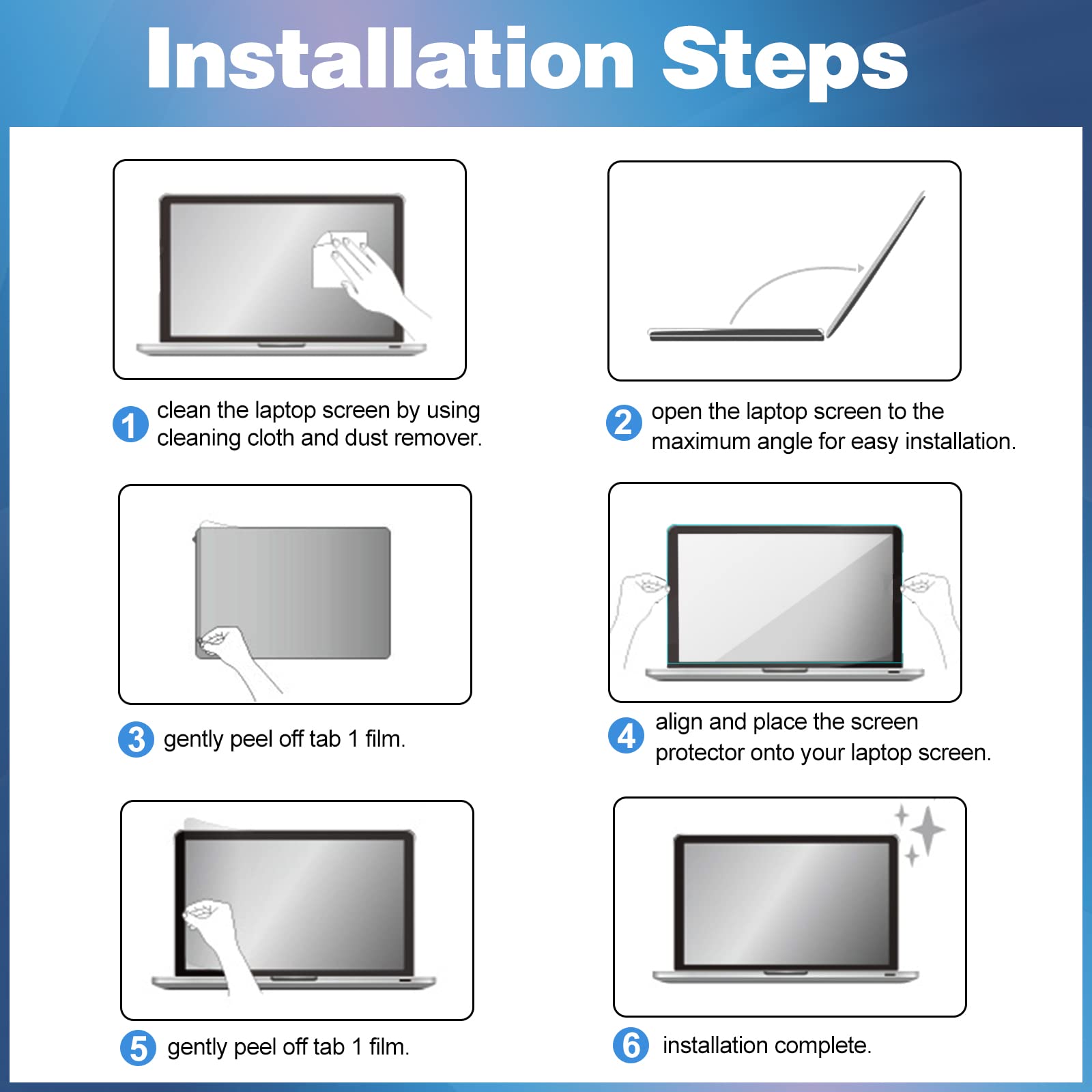 Installation Steps

1 clean the laptop screen by using cleaning cloth and dust remover.

2 open the laptop screen to the maximum angle for easy installation.

3 gently peel off tab 1 film.

4 align and place the screen protector onto your laptop screen.

5 gently peel off tab 1 film.

6 installation complete.