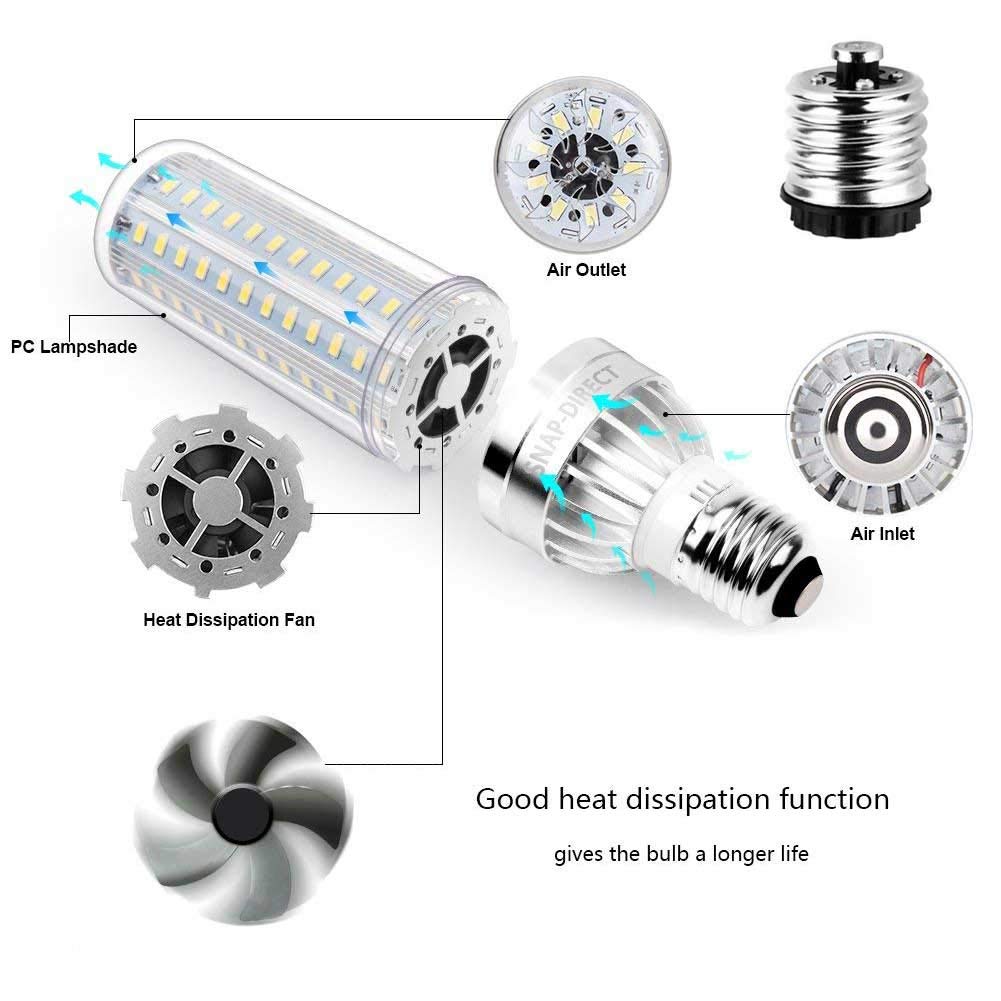 Air Outlet

PC Lampshade

SNAP-DIRECT

Air Inlet

Heat Dissipation Fan

Good heat dissipation function

gives the bulb a longer life