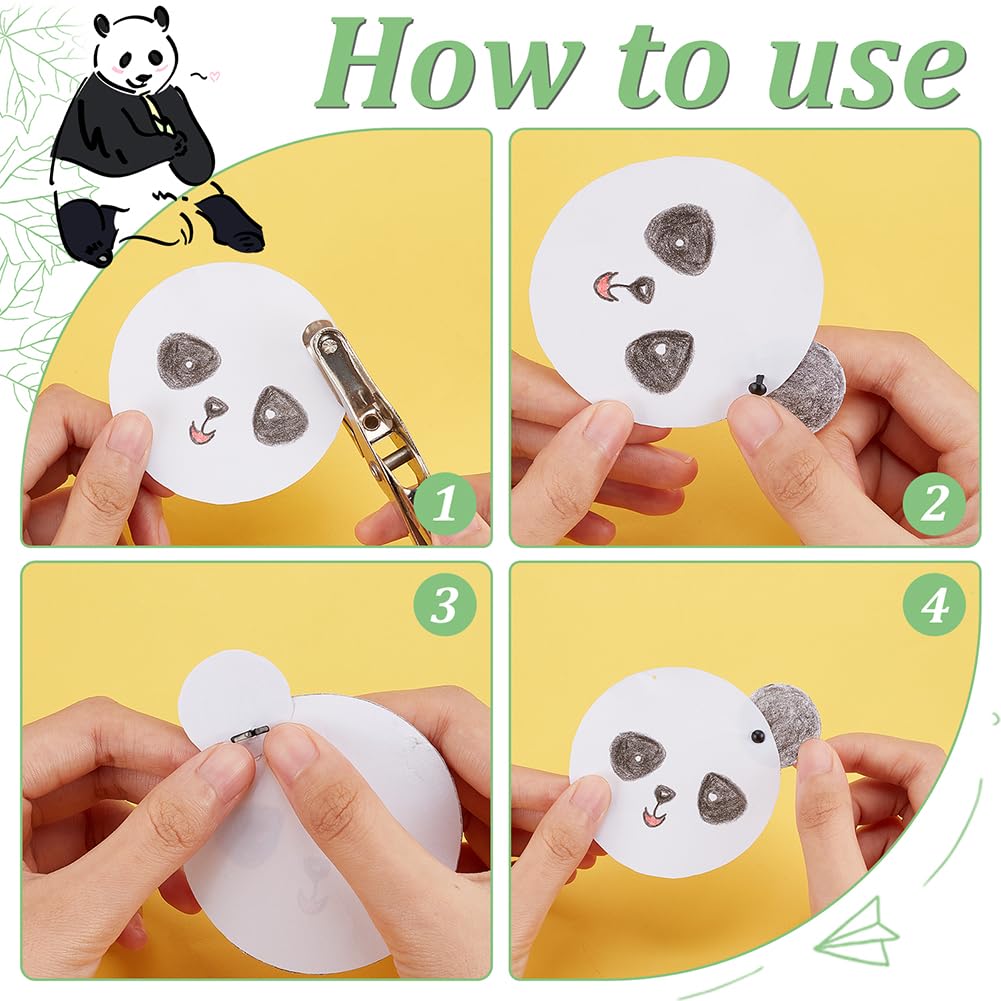 How to use

1

2

3

4