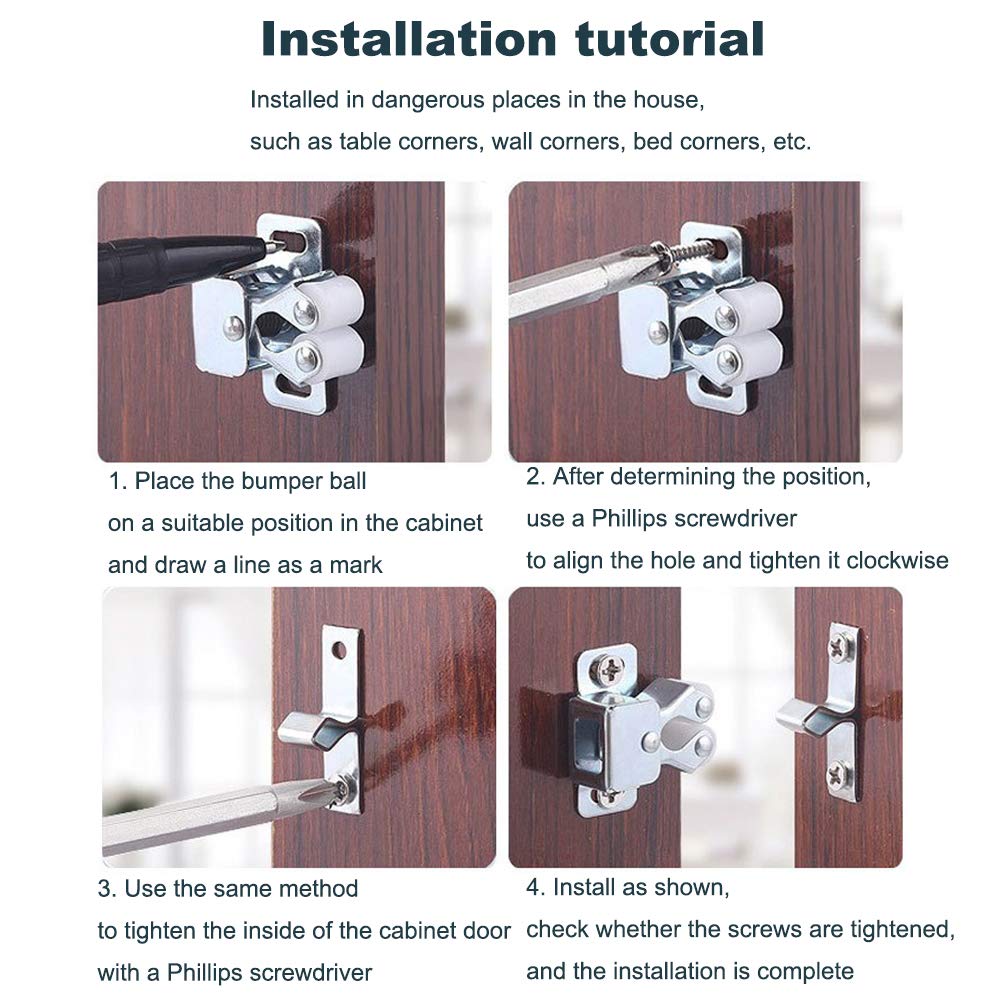 Installation tutorial

Installed in dangerous places in the house, such as table corners, wall corners, bed corners, etc.

1. Place the bumper ball on a suitable position in the cabinet and draw a line as a mark

2. After determining the position, use a Phillips screwdriver to align the hole and tighten it clockwise

3. Use the same method to tighten the inside of the cabinet door with a Phillips screwdriver

4. Install as shown, check whether the screws are tightened, and the installation is complete