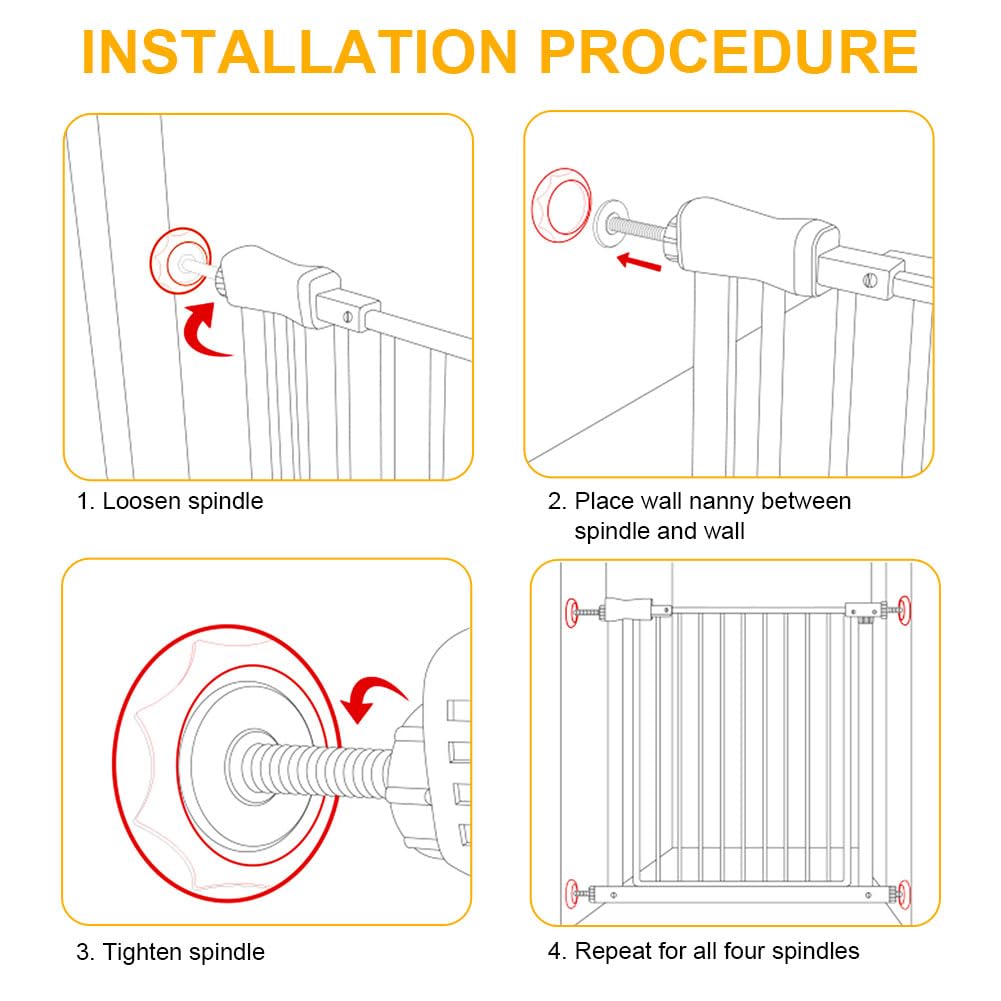 INSTALLATION PROCEDURE

1. Loosen spindle

2. Place wall nanny between spindle and wall

3. Tighten spindle

4. Repeat for all four spindles