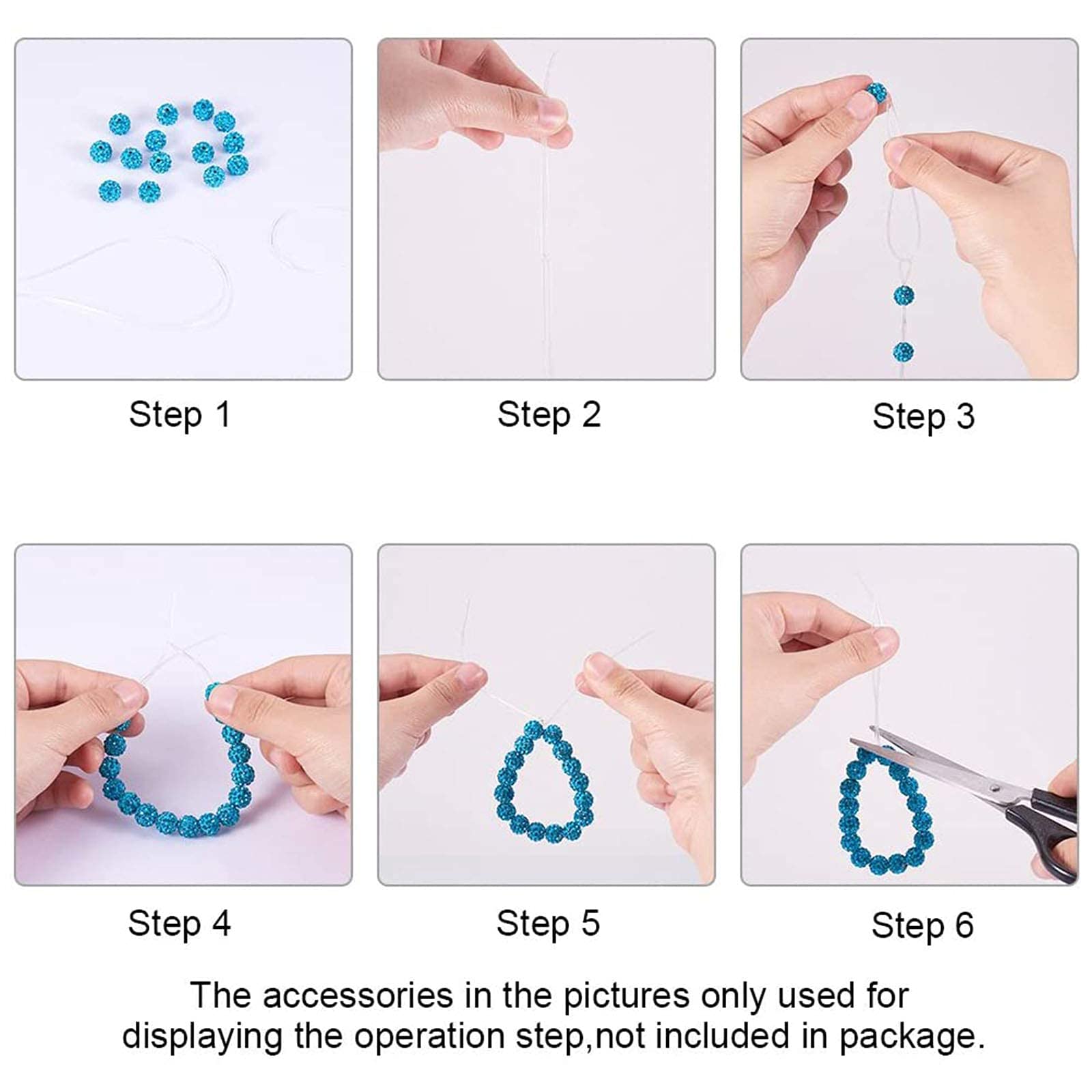 Step 1

Step 2

Step 3

Step 4

Step 5

Step 6

The accessories in the pictures only used for displaying the operation step,not included in package.