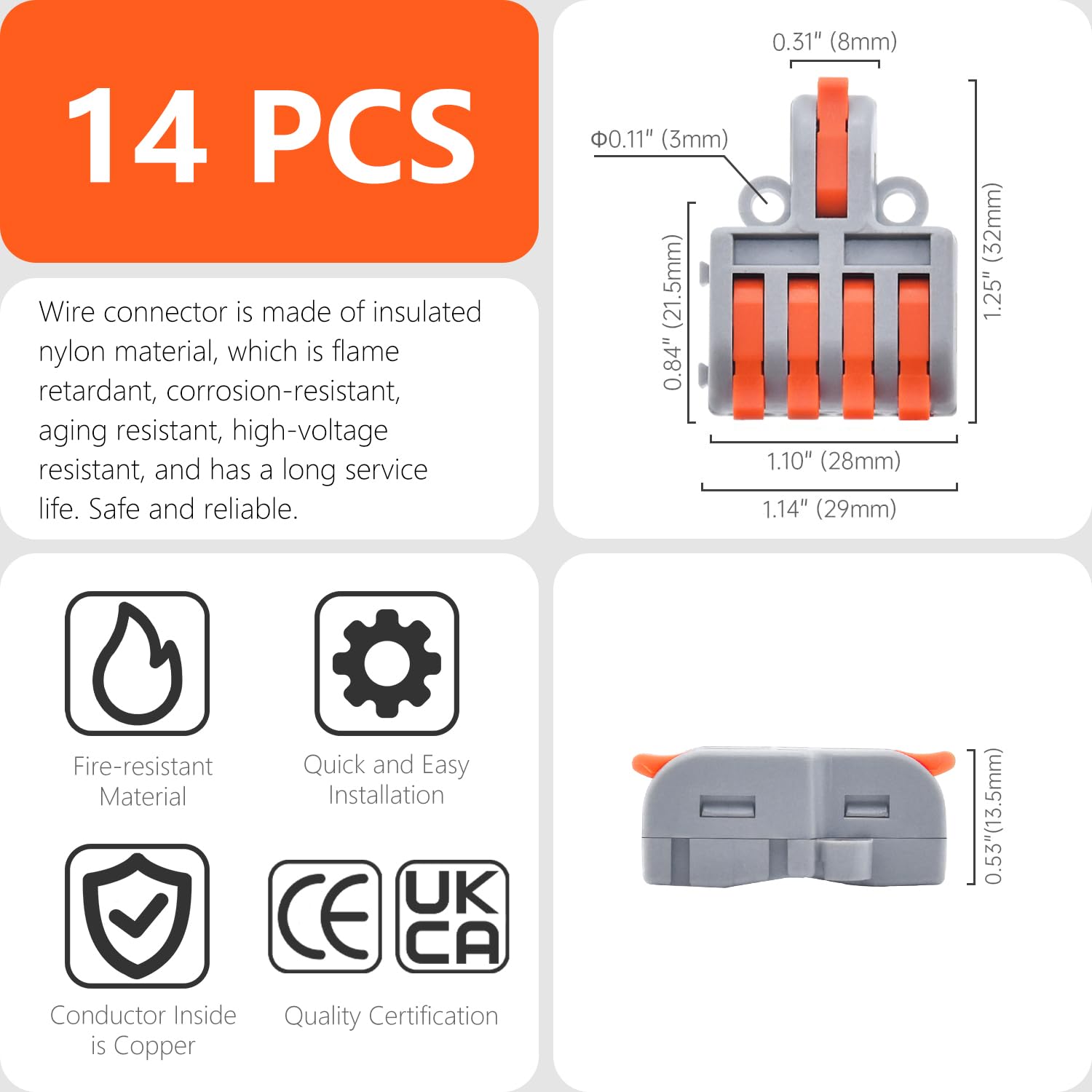 14 PCS

Wire connector is made of insulated nylon material, which is flame retardant, corrosion-resistant, aging resistant, high-voltage resistant, and has a long service life. Safe and reliable.

0.31" (8mm)

Φ0.11" (3mm)

0.84" (21.5mm)

1.25" (32mm)

1.10" (28mm)

1.14" (29mm)

Fire-resistant Material

Quick and Easy Installation

Conductor Inside is Copper

CE

UK CA

Quality Certification

0.53"(13.5mm)