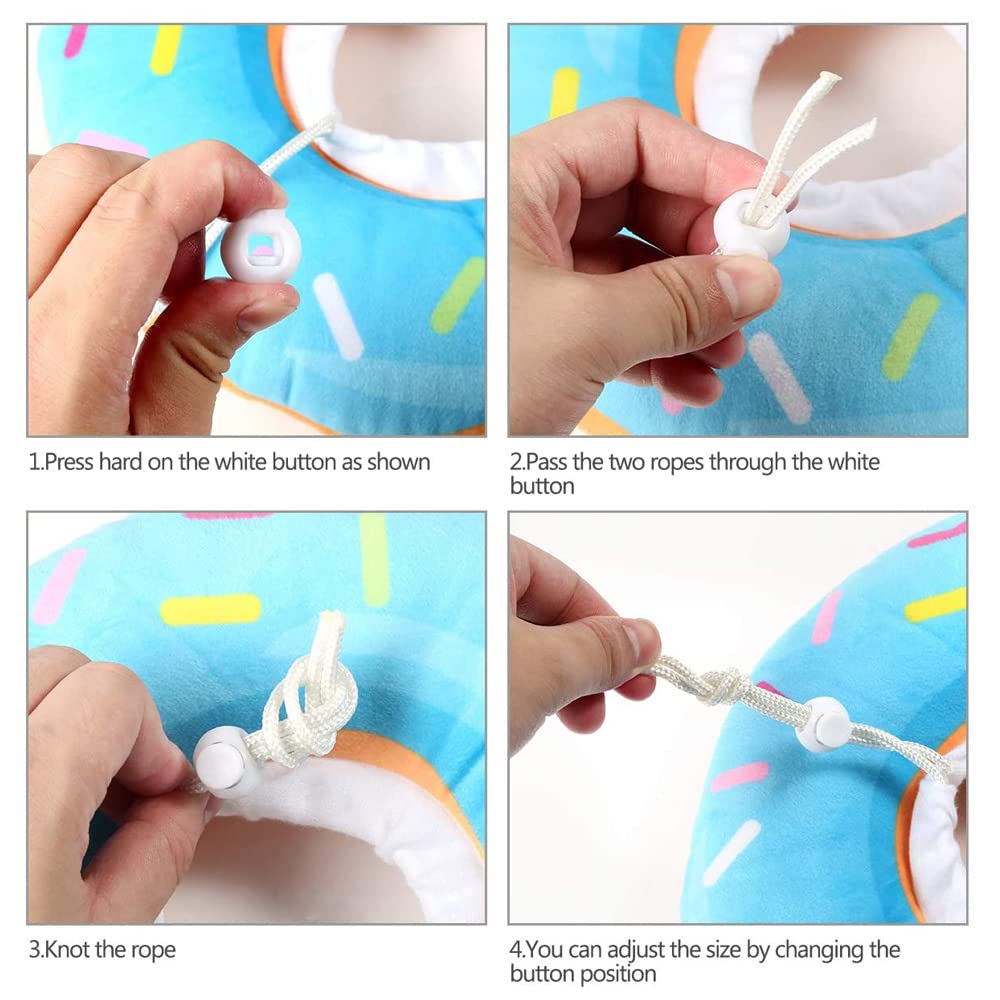 1.Press hard on the white button as shown

2.Pass the two ropes through the white button

3.Knot the rope

4.You can adjust the size by changing the button position