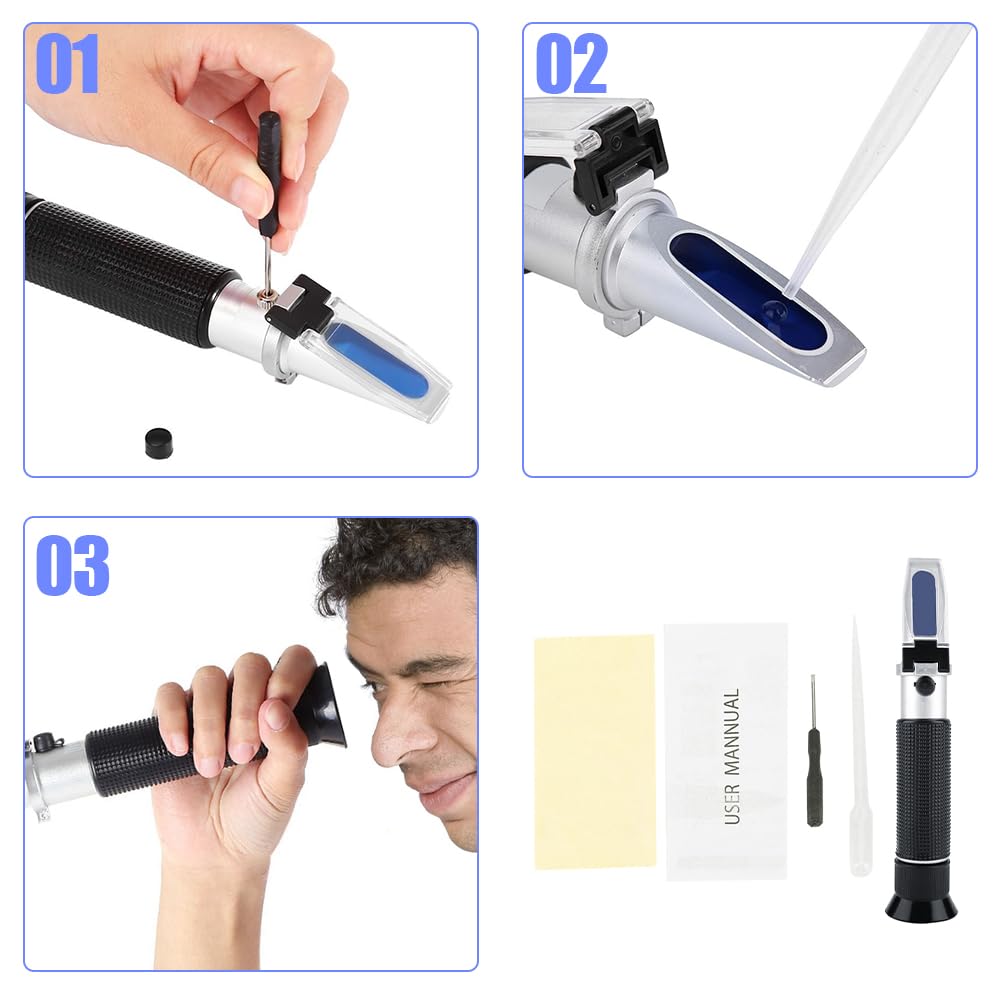 01

02

03

USER MANNUAL