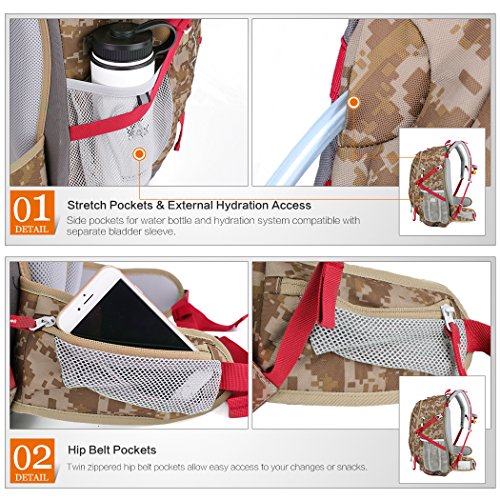 01
DETAIL

Stretch Pockets & External Hydration Access

Side pockets for water bottle and hydration system compatible with separate bladder sleeve.

02
DETAIL

Hip Belt Pockets

Twin zippered hip belt pockets allow easy access to your changes or snacks.