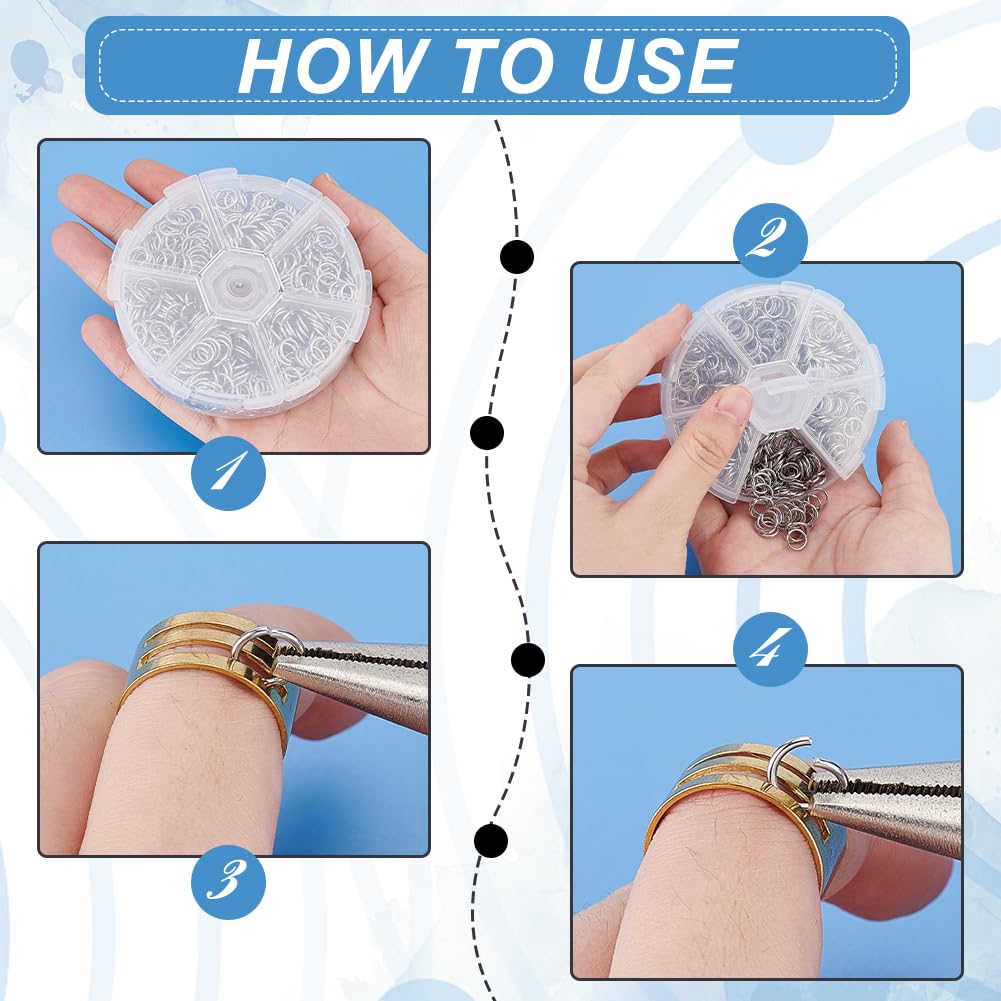 HOW TO USE

1

2

3

4