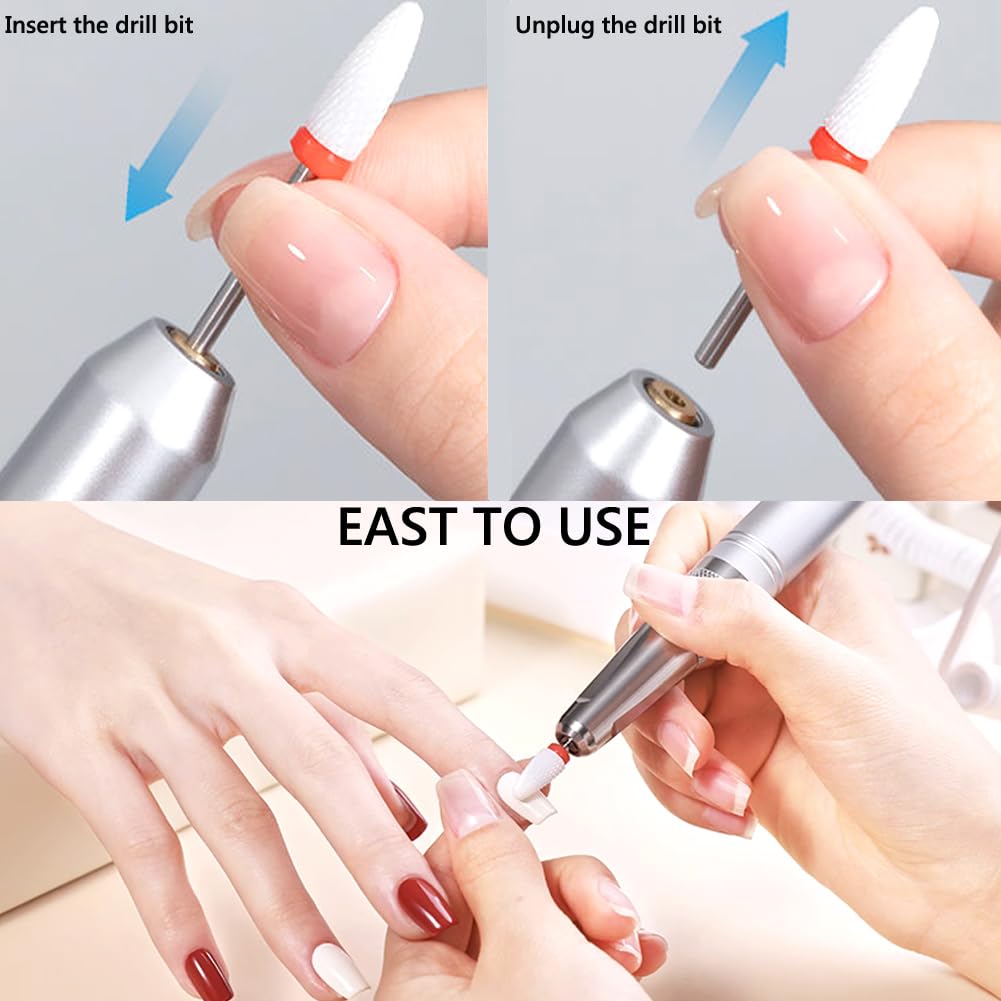 Insert the drill bit

Unplug the drill bit

EAST TO USE