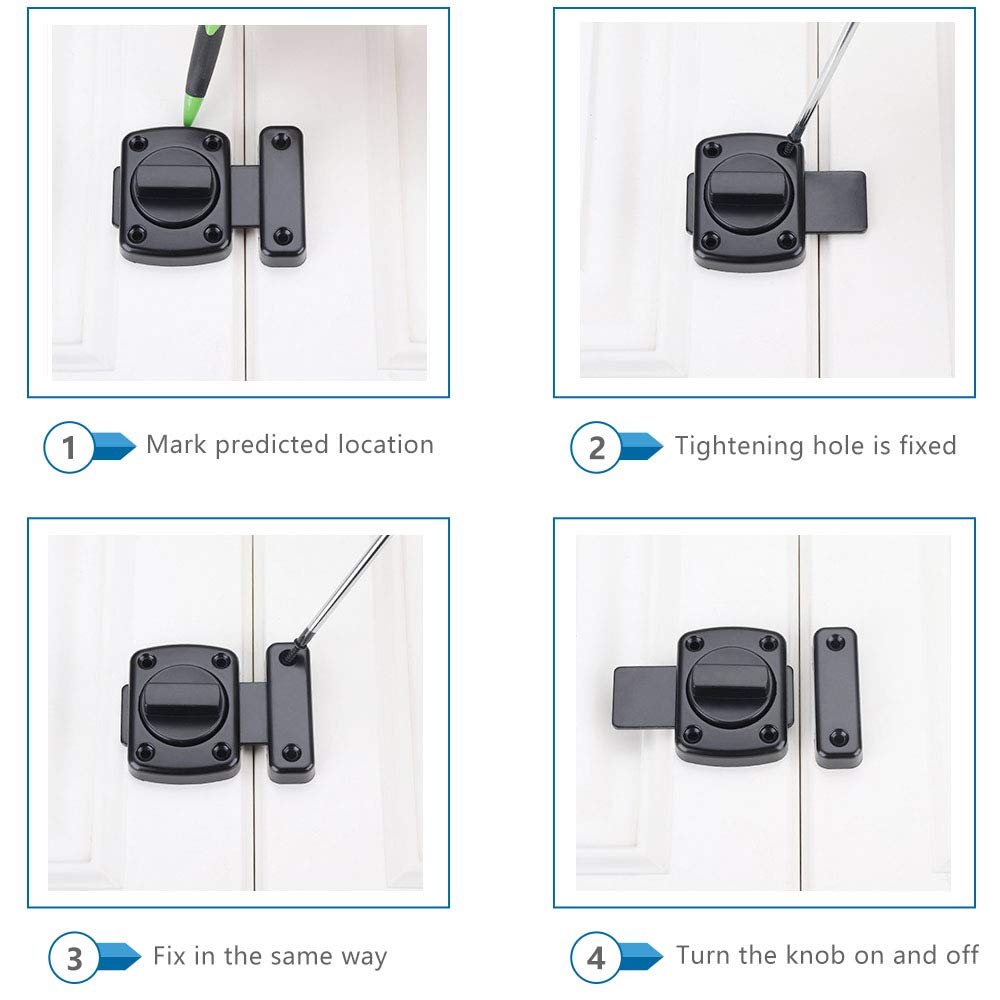 1 Mark predicted location

2 Tightening hole is fixed

3 Fix in the same way

4 Turn the knob on and off