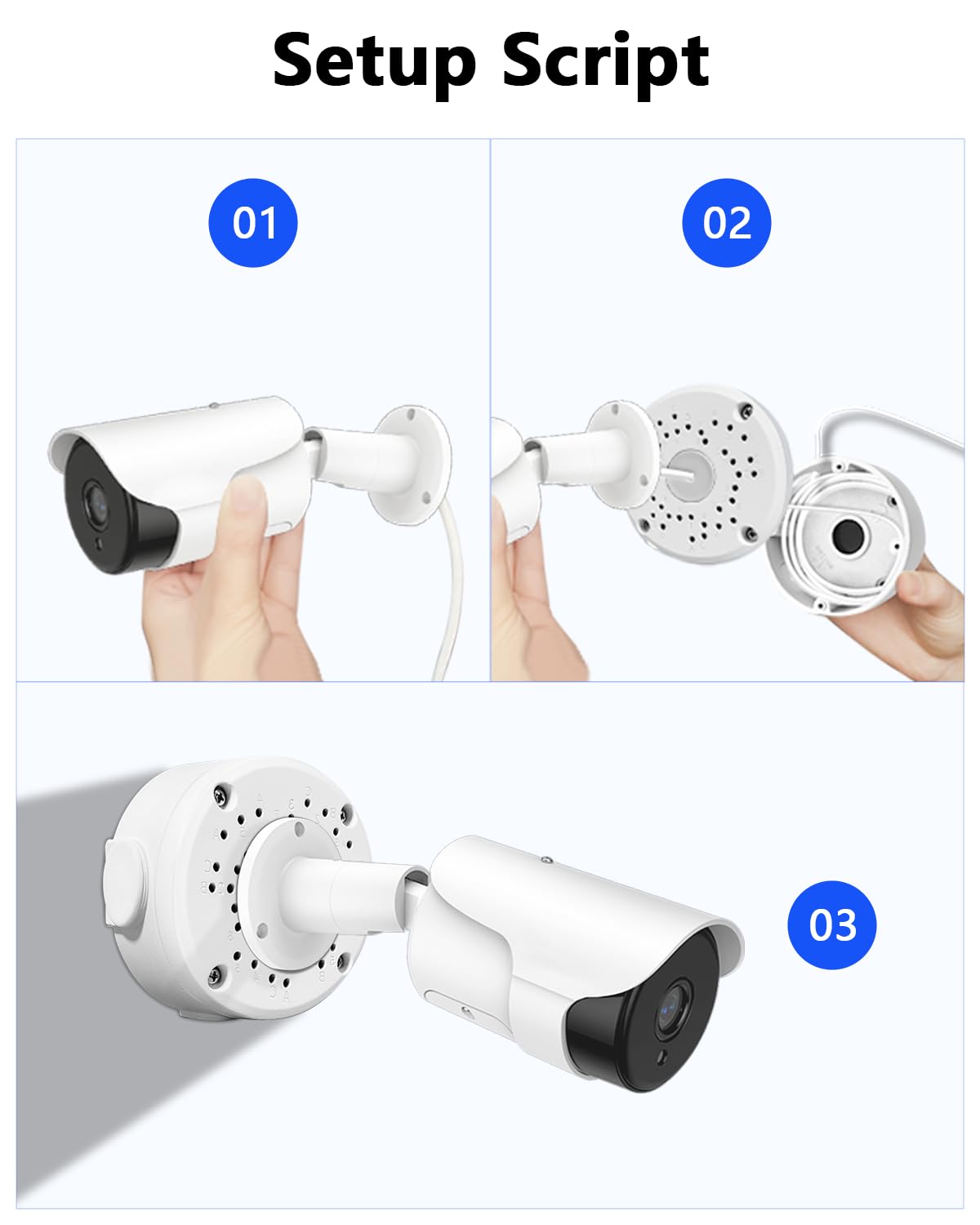 Setup Script

01

02

03