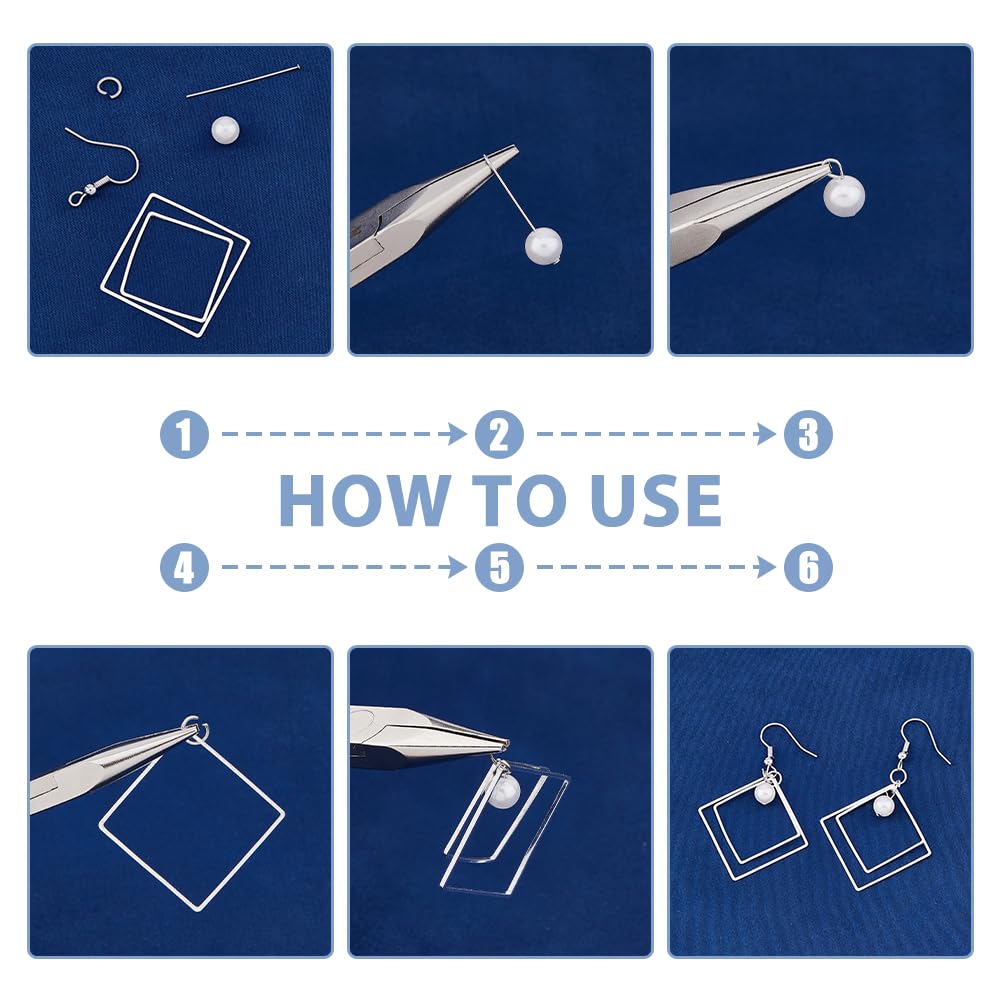 1 2 3

HOW TO USE

4 5 6