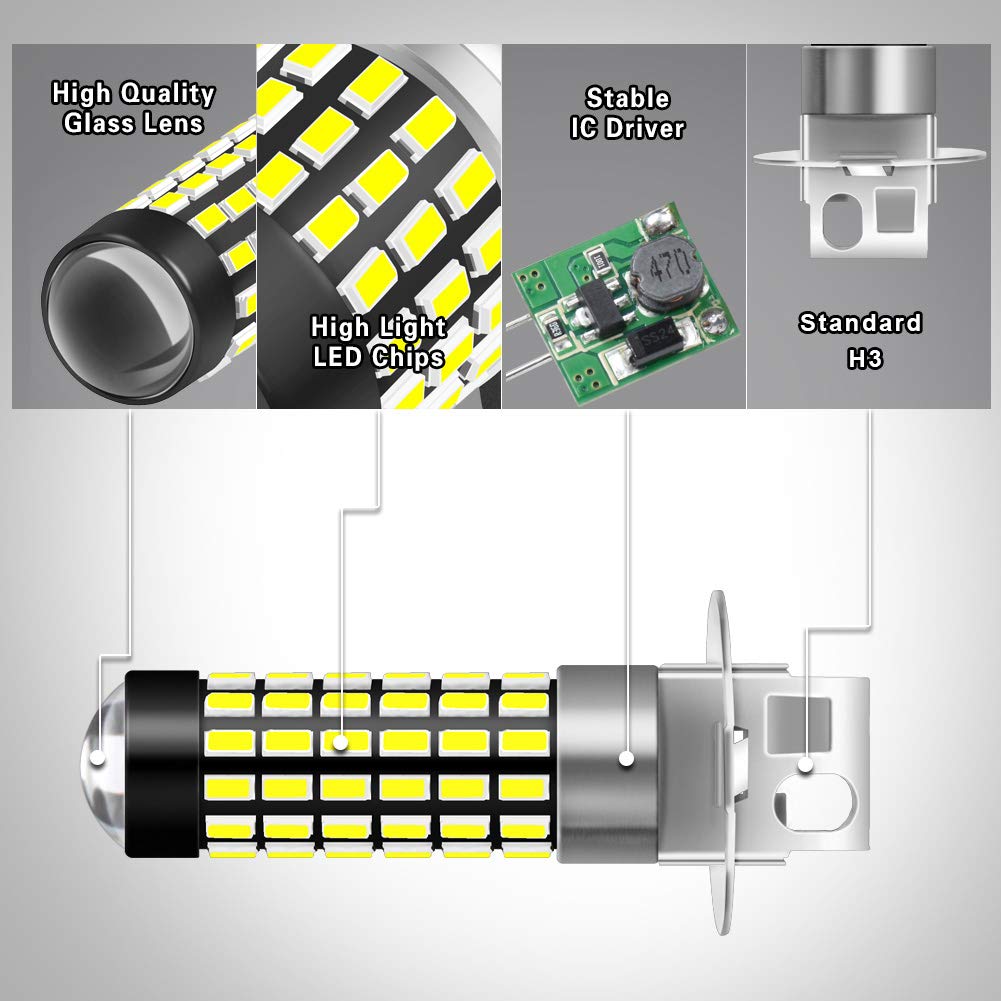 High Quality Glass Lens

High Light LED Chips

Stable IC Driver

470

SS24

Standard H3