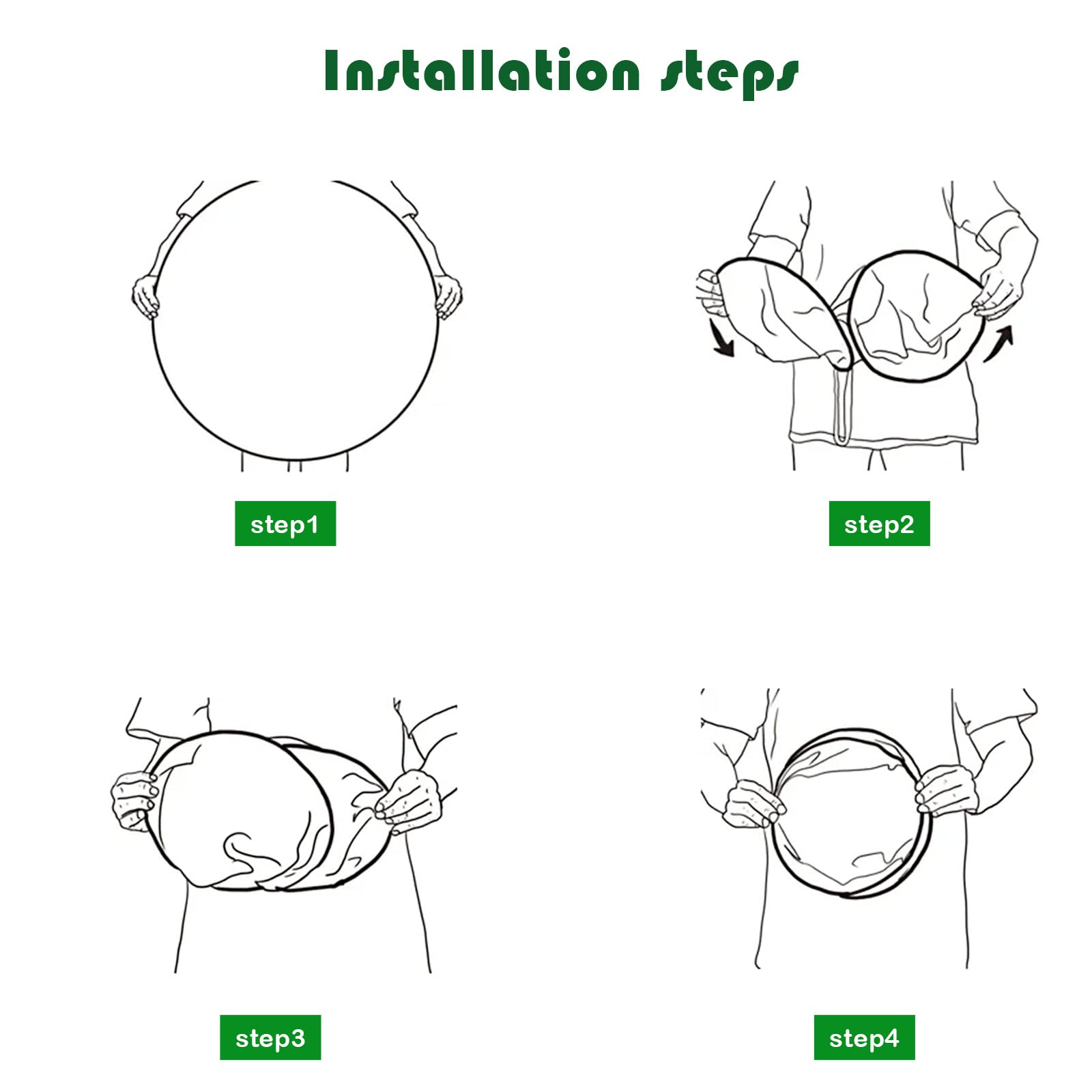 Installation steps

step1

step2

step3

step4