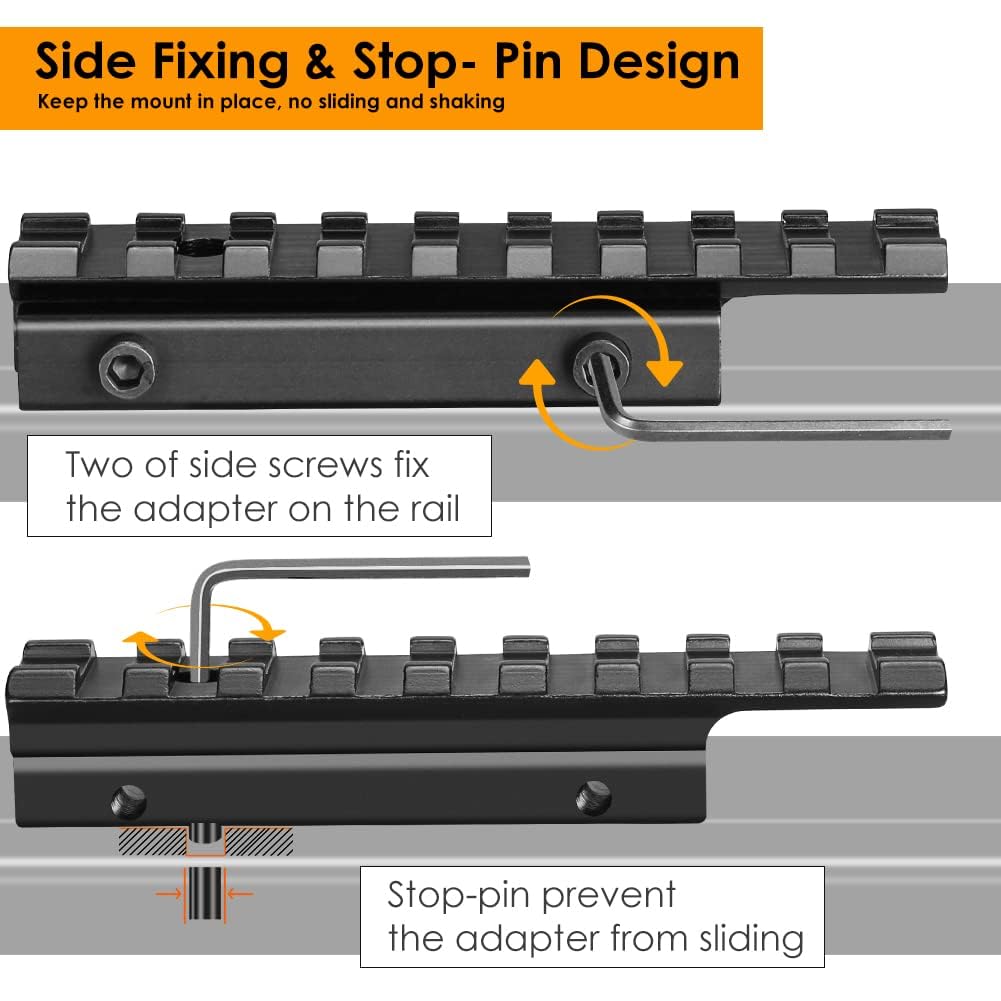 Side Fixing & Stop- Pin Design
Keep the mount in place, no sliding and shaking

Two of side screws fix the adapter on the rail

Stop-pin prevent the adapter from sliding