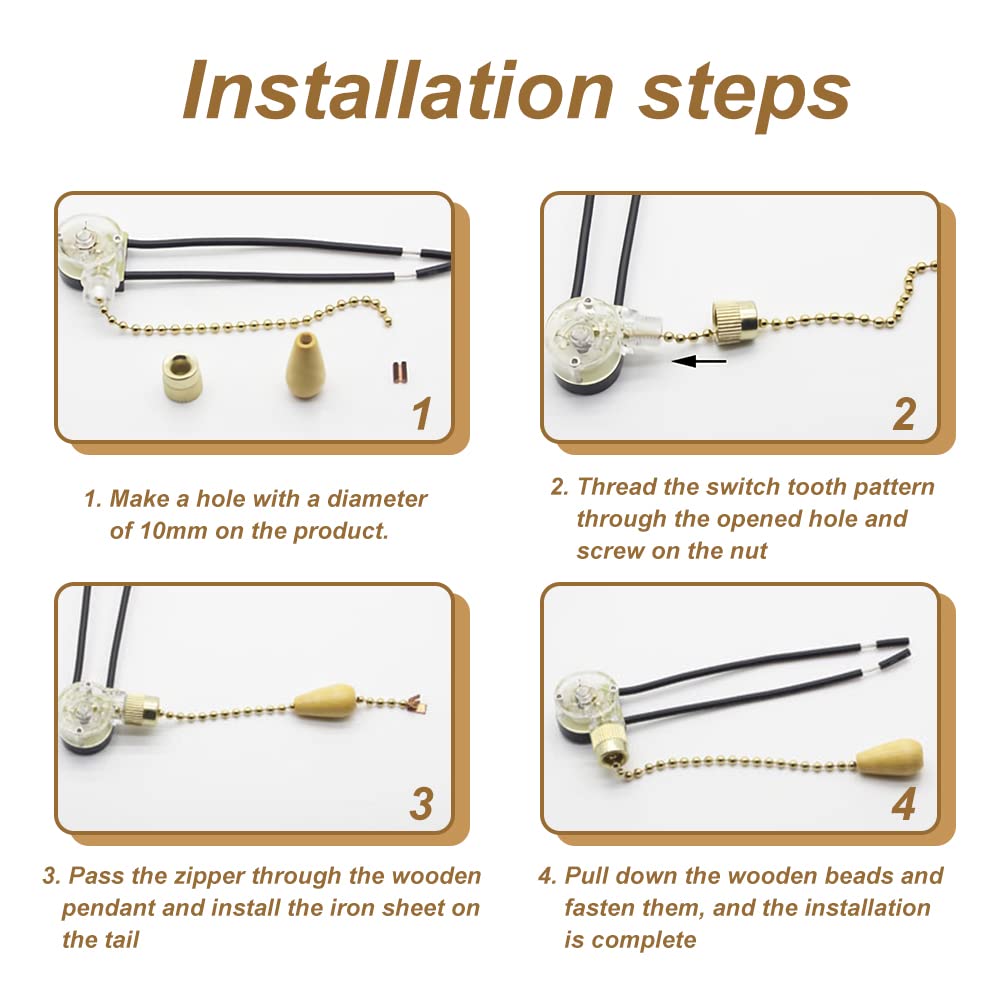 Installation steps

1

1. Make a hole with a diameter of 10mm on the product.

2

2. Thread the switch tooth pattern through the opened hole and screw on the nut

3

3. Pass the zipper through the wooden pendant and install the iron sheet on the tail

4

4. Pull down the wooden beads and fasten them, and the installation is complete