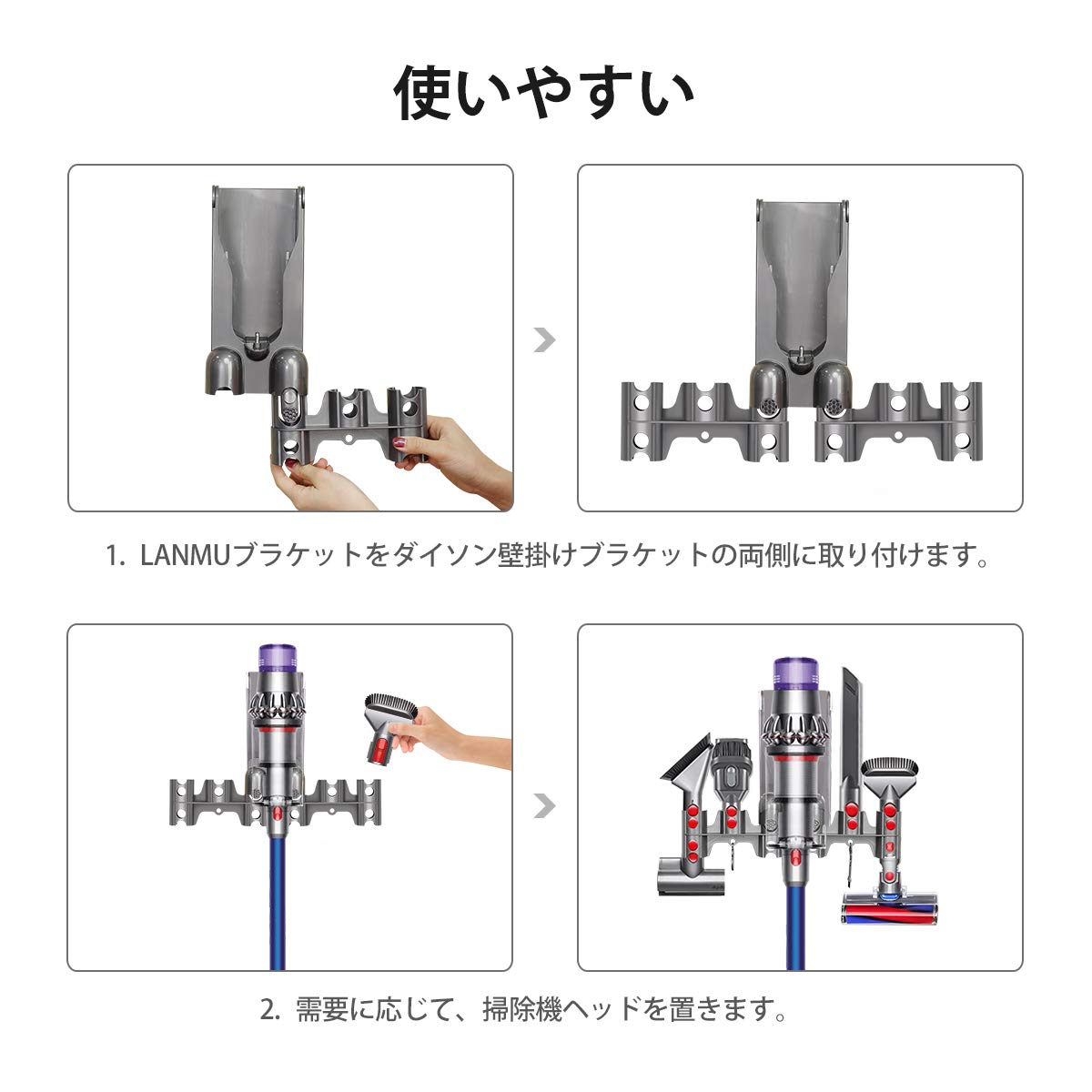 使いやすい

1.LANMUブラケットをダイソン壁掛けブラケットの両側に取り付けます。

2.需要に応じて、掃除機ヘッドを置きます。